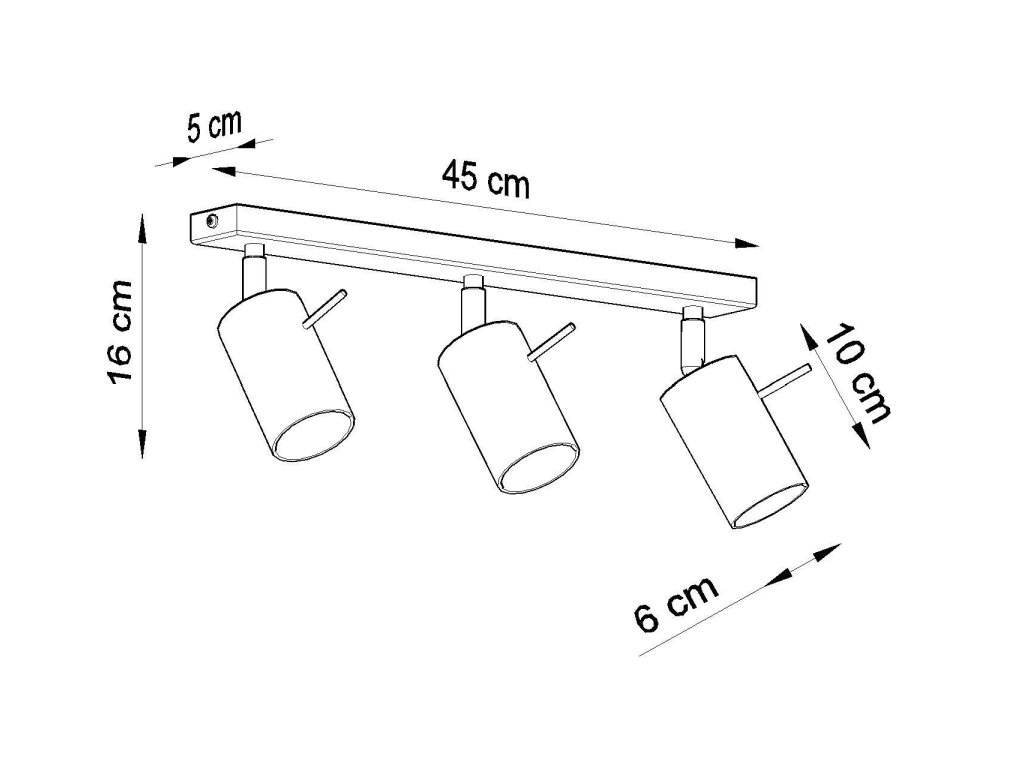 5 cm
45 cm
16 cm
10 cm
6 cm