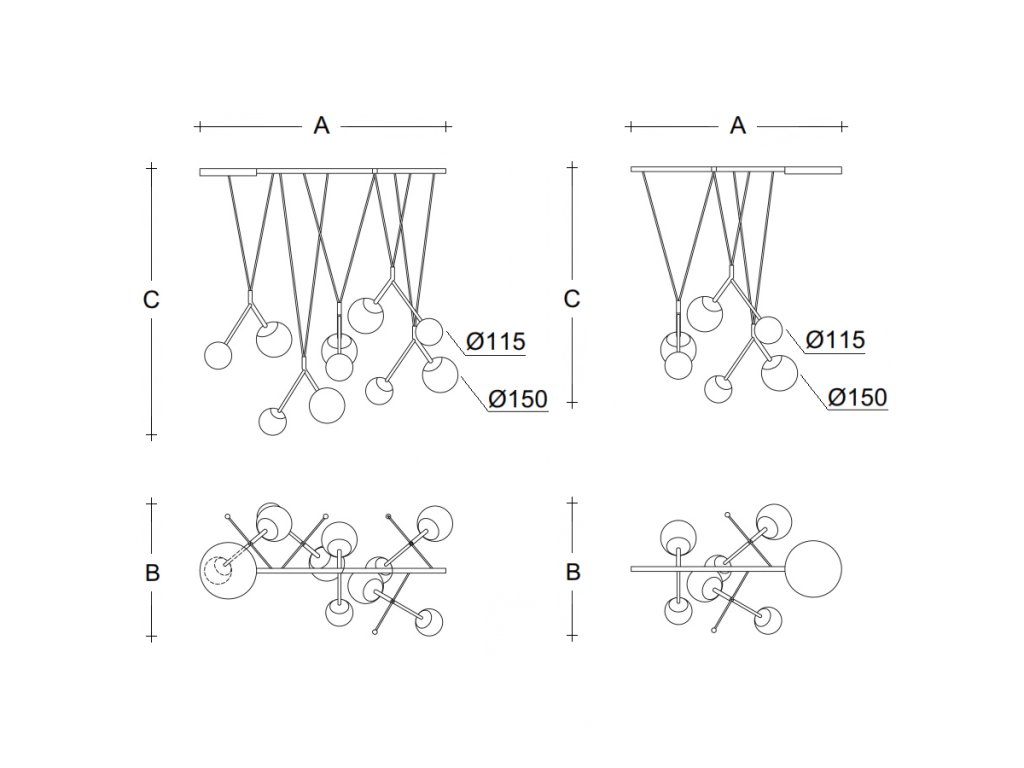 A

C

Ø115

Ø150

B

A

C

Ø115

Ø150

B