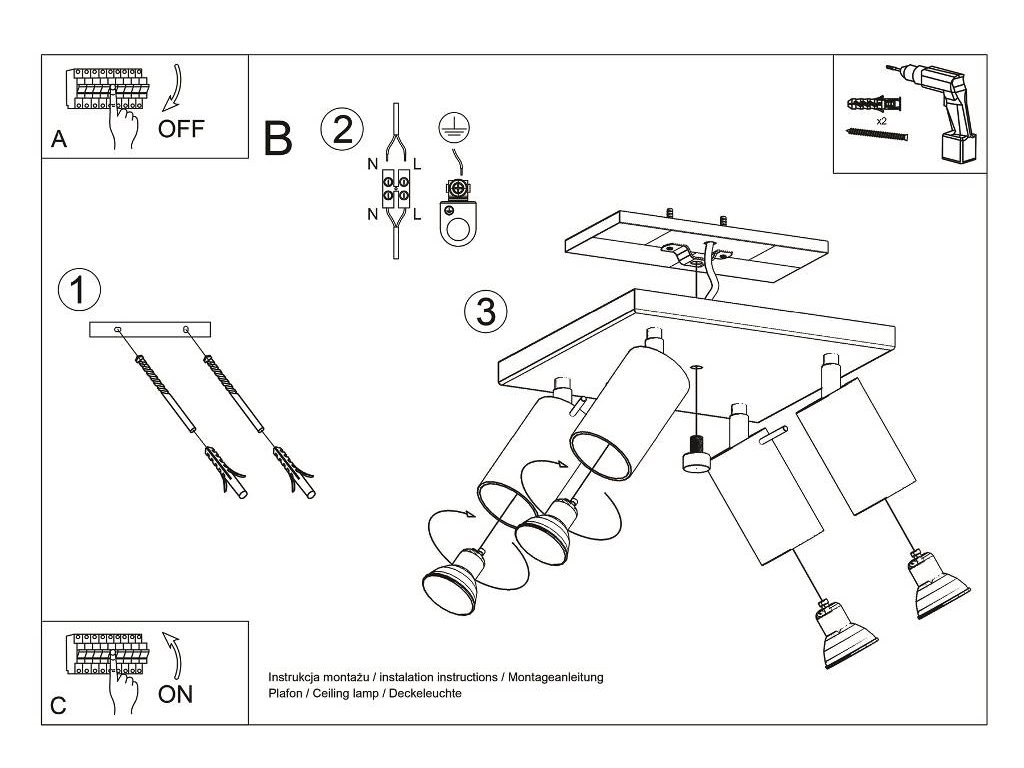 A
OFF

B

2

N L
N L

x2

1

3

C
ON

Instrukcja montażu / instalation instructions / Montageanleitung
Plafon / Ceiling lamp / Deckeleuchte