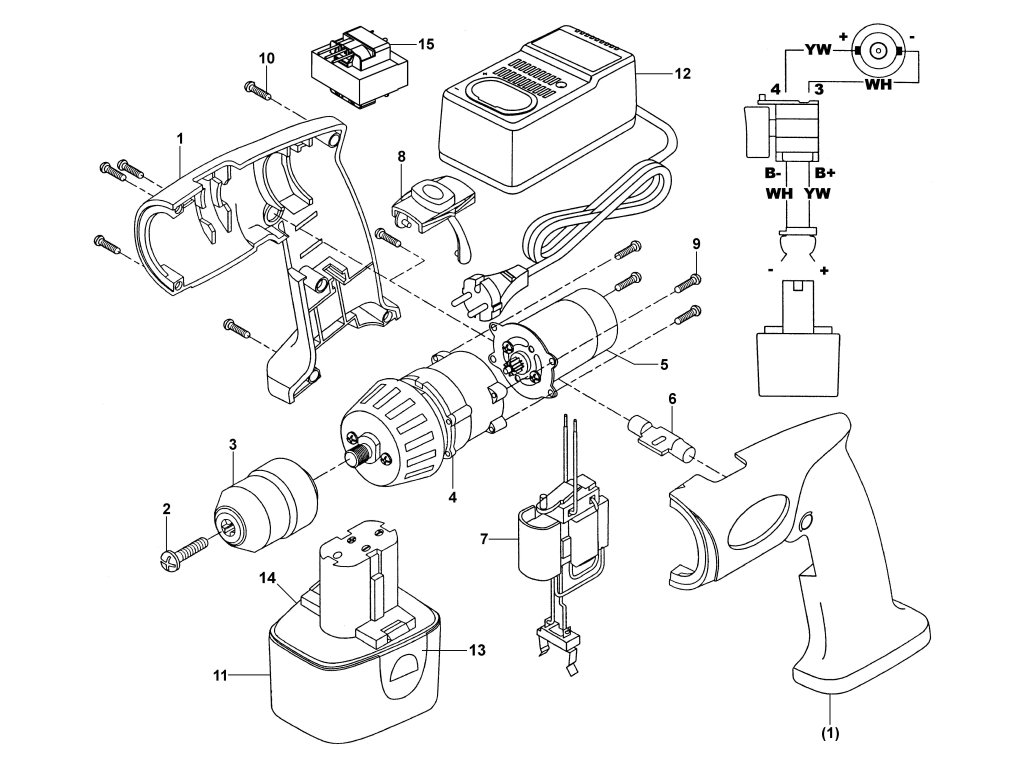 10
15
12
1
8
9
5
6
3
4
2
7
14
13
11
(1)
YW
+
-
WH
4
3
B-
B+
WH
YW
-
+