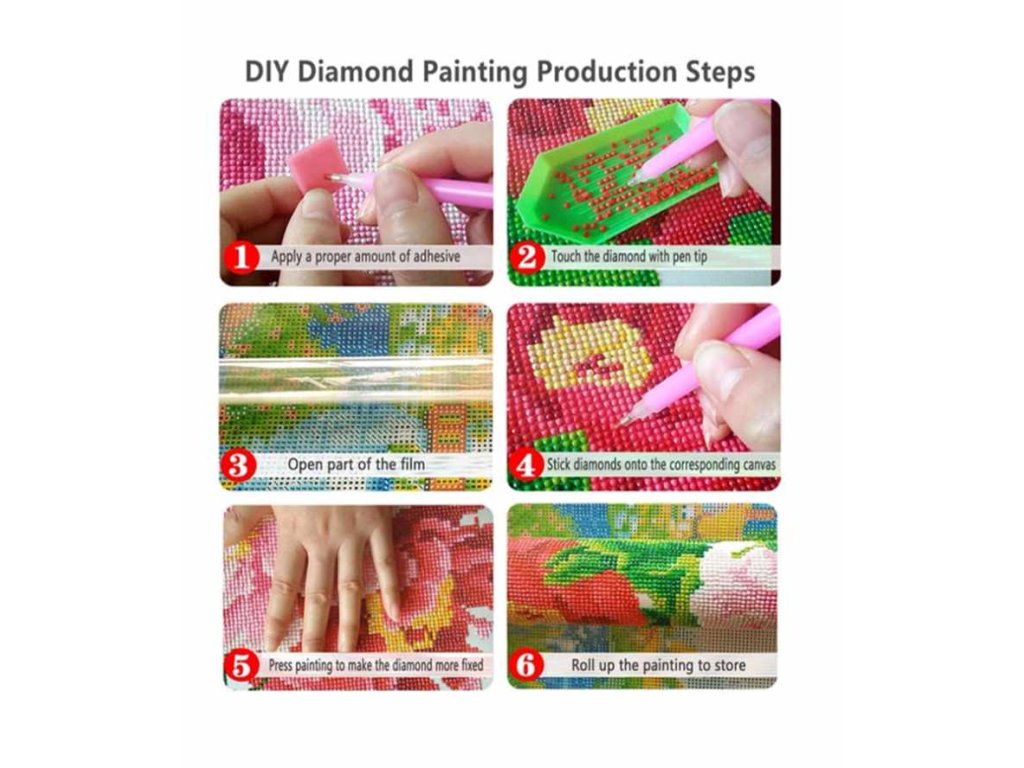 DIY Diamond Painting Production Steps

1 Apply a proper amount of adhesive

2 Touch the diamond with pen tip

3 Open part of the film

4 Stick diamonds onto the corresponding canvas

5 Press painting to make the diamond more fixed

6 Roll up the painting to store