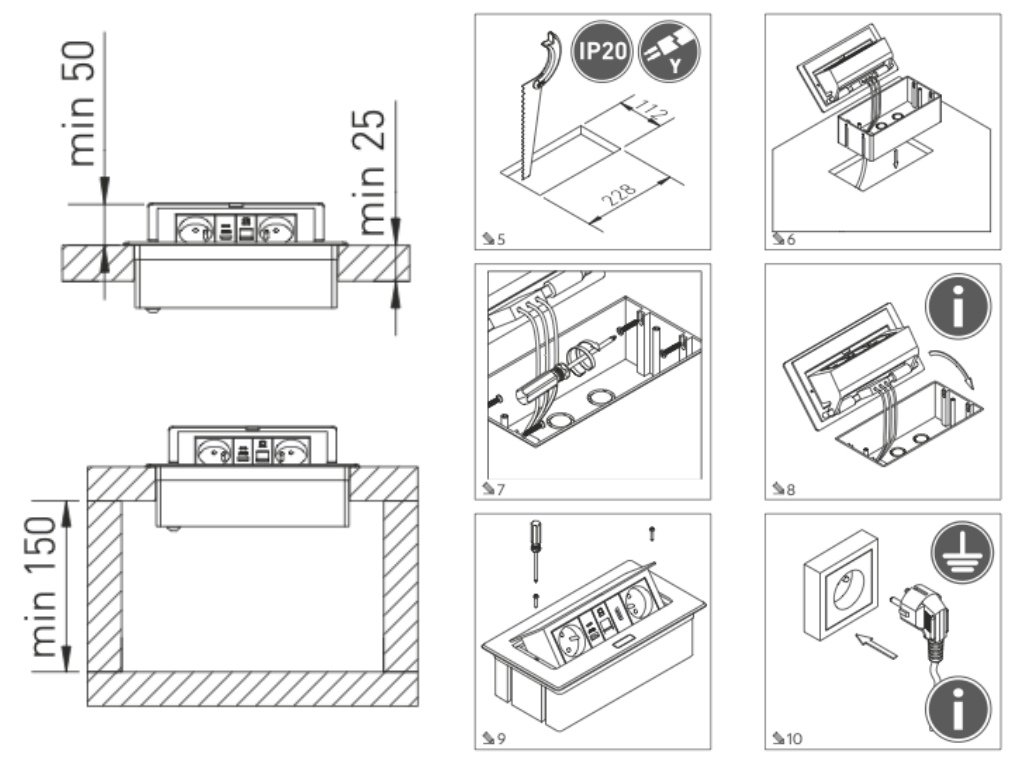 min 50

min 25

min 150

IP20

Y

112

228

5

6

7

8

9

10