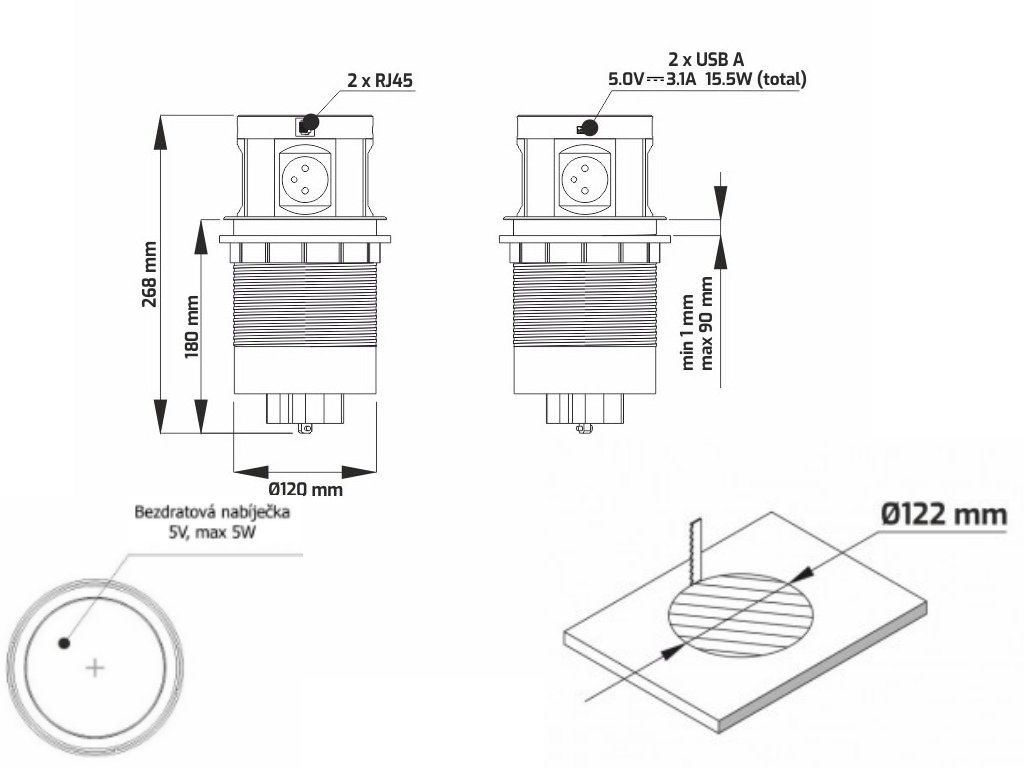 2 x RJ45

2 x USB A
5.0V ⎓ 3.1A 15.5W (total)

268 mm

180 mm

min 1 mm
max 90 mm

Ø120 mm

Bezdratová nabíječka
5V, max 5W

Ø122 mm