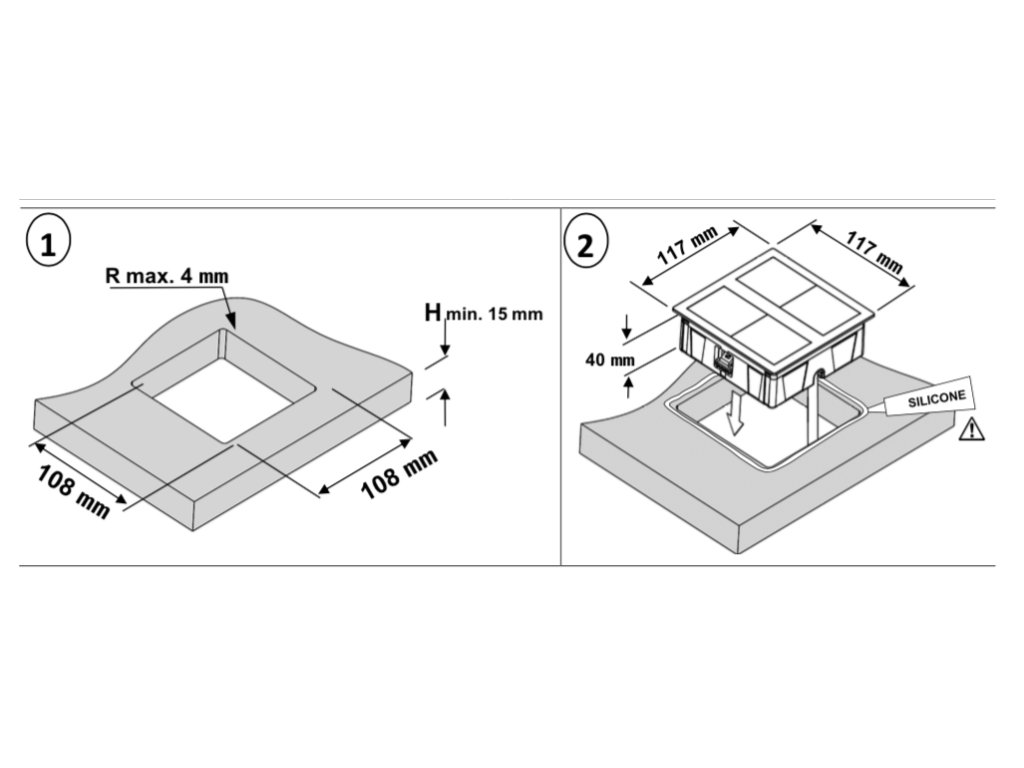 1

R max. 4 mm

H min. 15 mm

108 mm

108 mm

2

117 mm

117 mm

40 mm

SILICONE