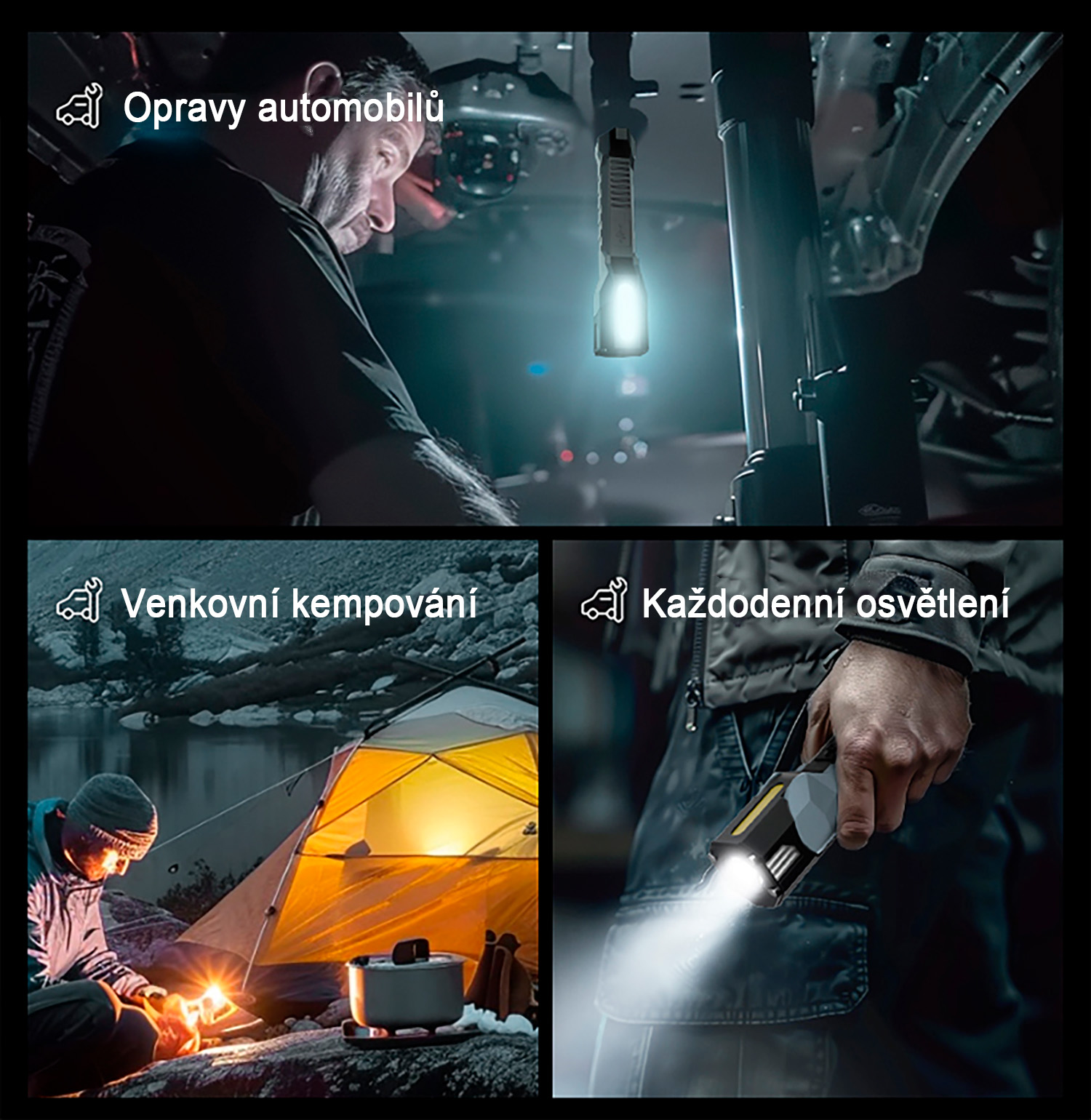 Opravy automobilů

Venkovní kempování

Každodenní osvětlení