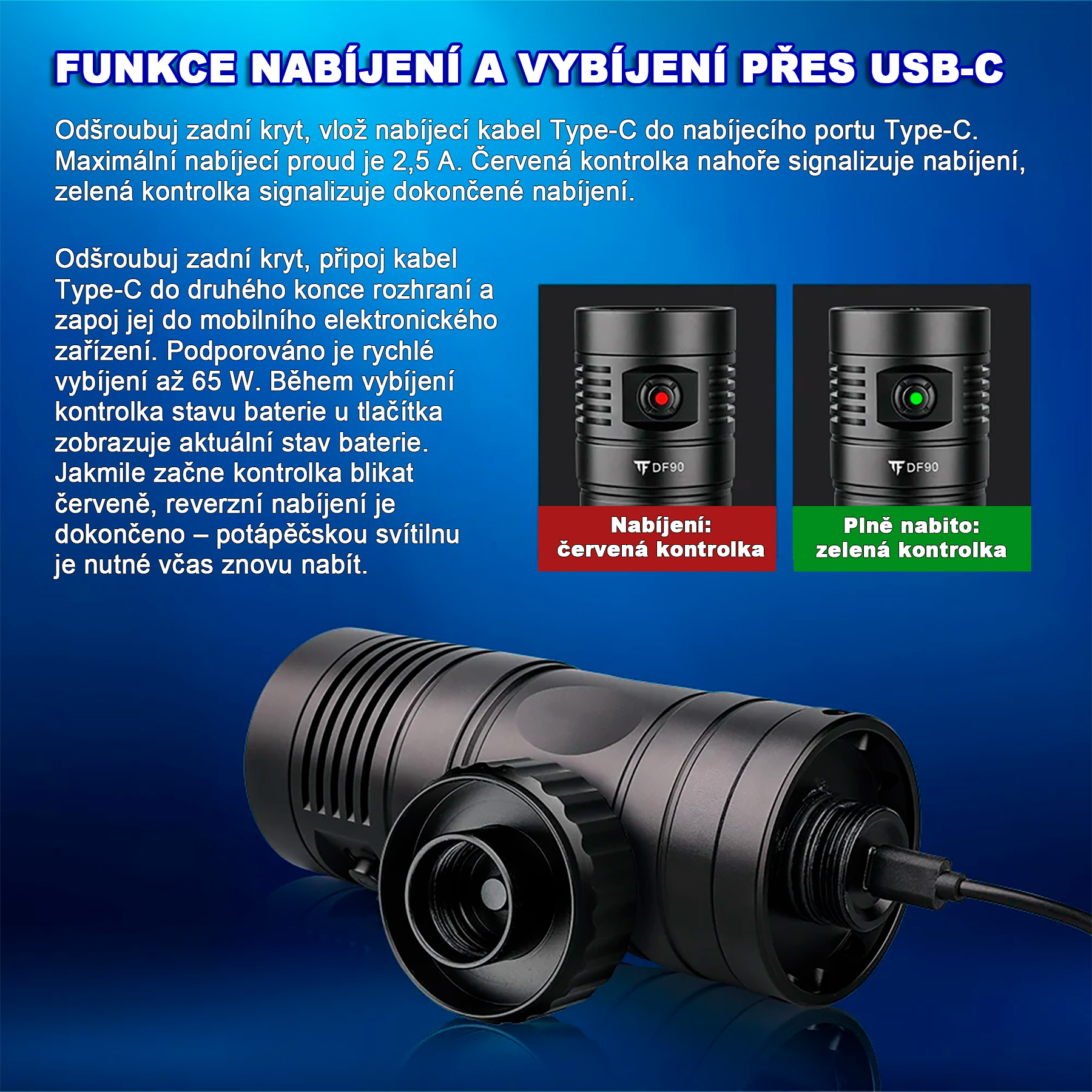 FUNKCE NABÍJENÍ A VYBÍJENÍ PŘES USB-C

Odšroubuj zadní kryt, vlož nabíjecí kabel Type-C do nabíjecího portu Type-C. Maximální nabíjecí proud je 2,5 A. Červená kontrolka nahoře signalizuje nabíjení, zelená kontrolka signalizuje dokončené nabíjení.

Odšroubuj zadní kryt, připoj kabel Type-C do druhého konce rozhraní a zapoj jej do mobilního elektronického zařízení. Podporováno je rychlé vybíjení až 65 W. Během vybíjení kontrolka stavu baterie u tlačítka zobrazuje aktuální stav baterie. Jakmile začne kontrolka blikat červeně, reverzní nabíjení je dokončeno – potápěčskou svítilnu je nutné včas znovu nabít.

DF90

Nabíjení: červená kontrolka

DF90

Plně nabito: zelená kontrolka