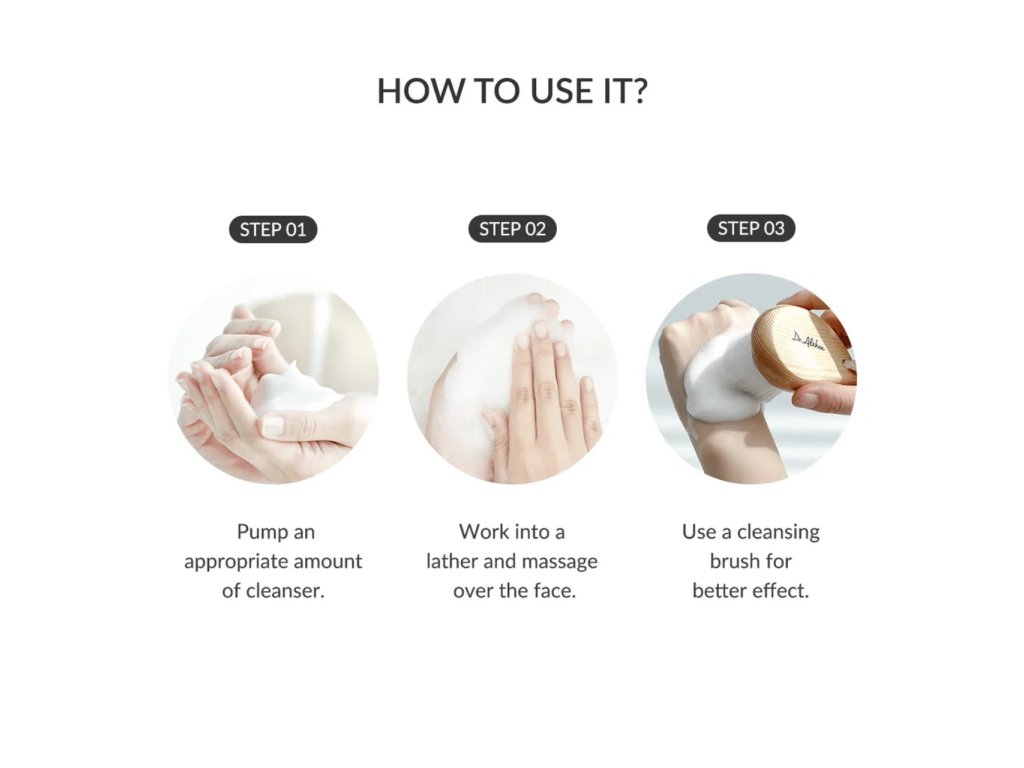 HOW TO USE IT?

STEP 01

Pump an appropriate amount of cleanser.

STEP 02

Work into a lather and massage over the face.

STEP 03

Dr. Althea

Use a cleansing brush for better effect.