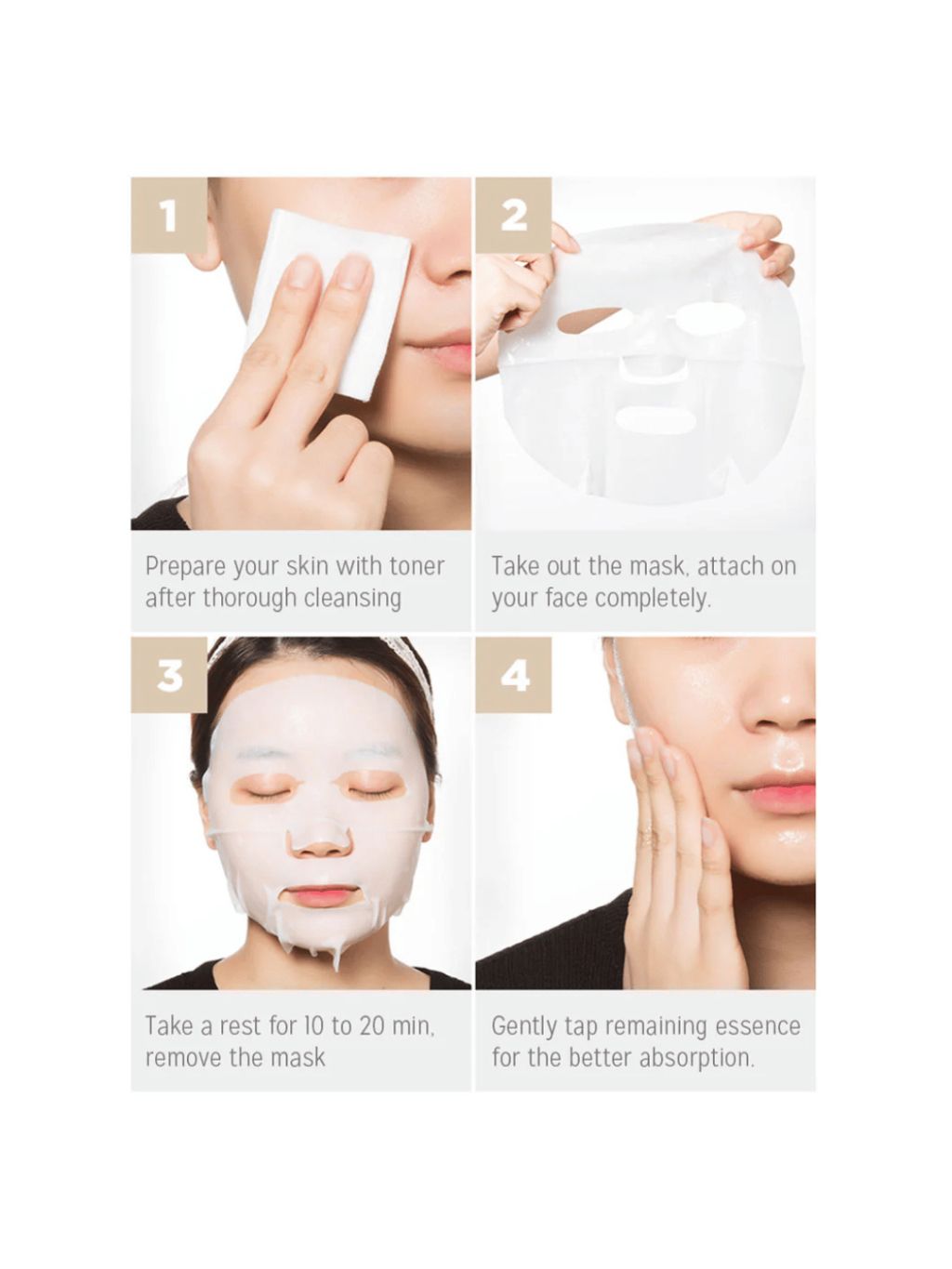 1

Prepare your skin with toner after thorough cleansing

2

Take out the mask, attach on your face completely.

3

Take a rest for 10 to 20 min, remove the mask

4

Gently tap remaining essence for the better absorption.