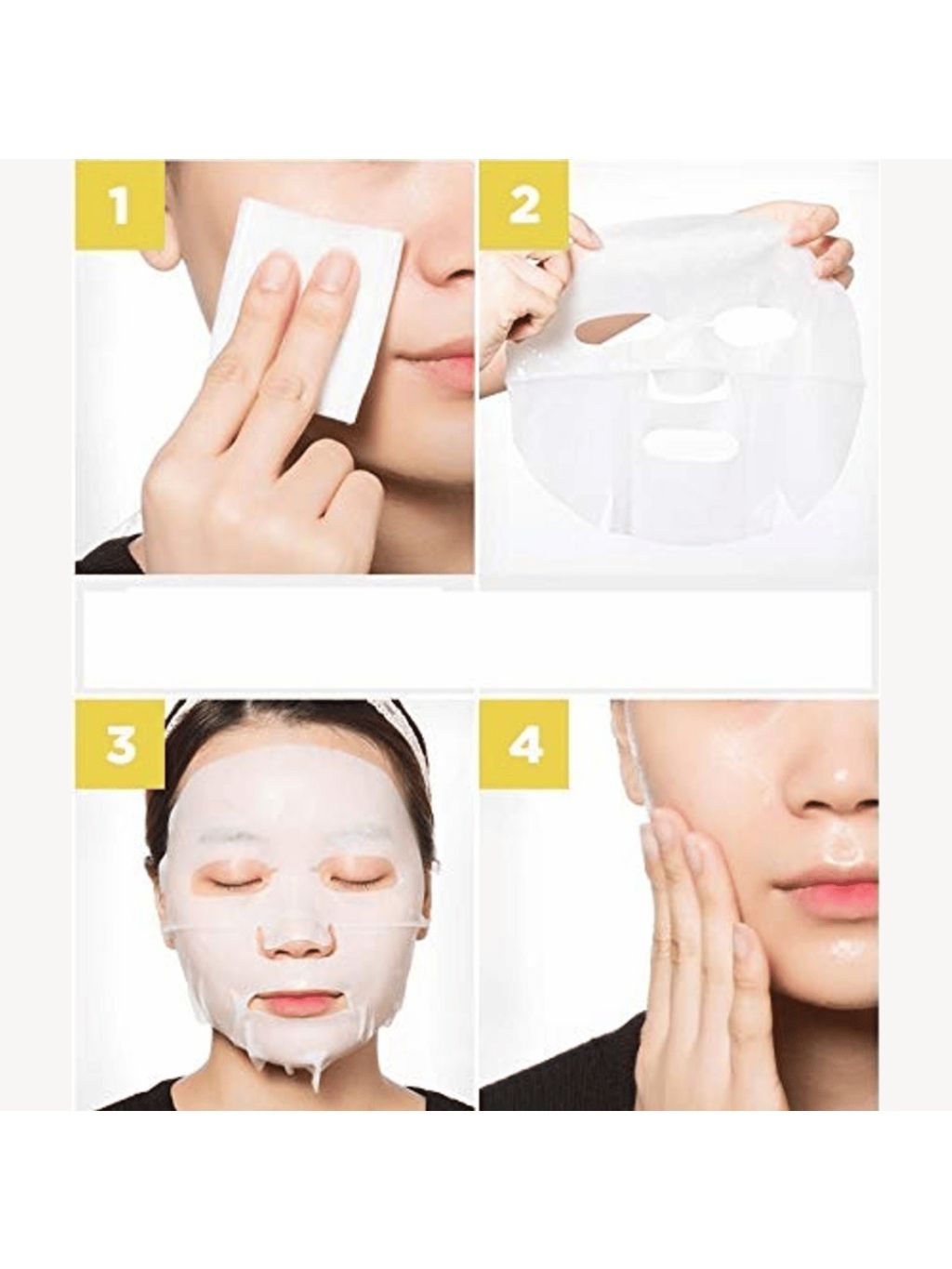 1

2

3

4