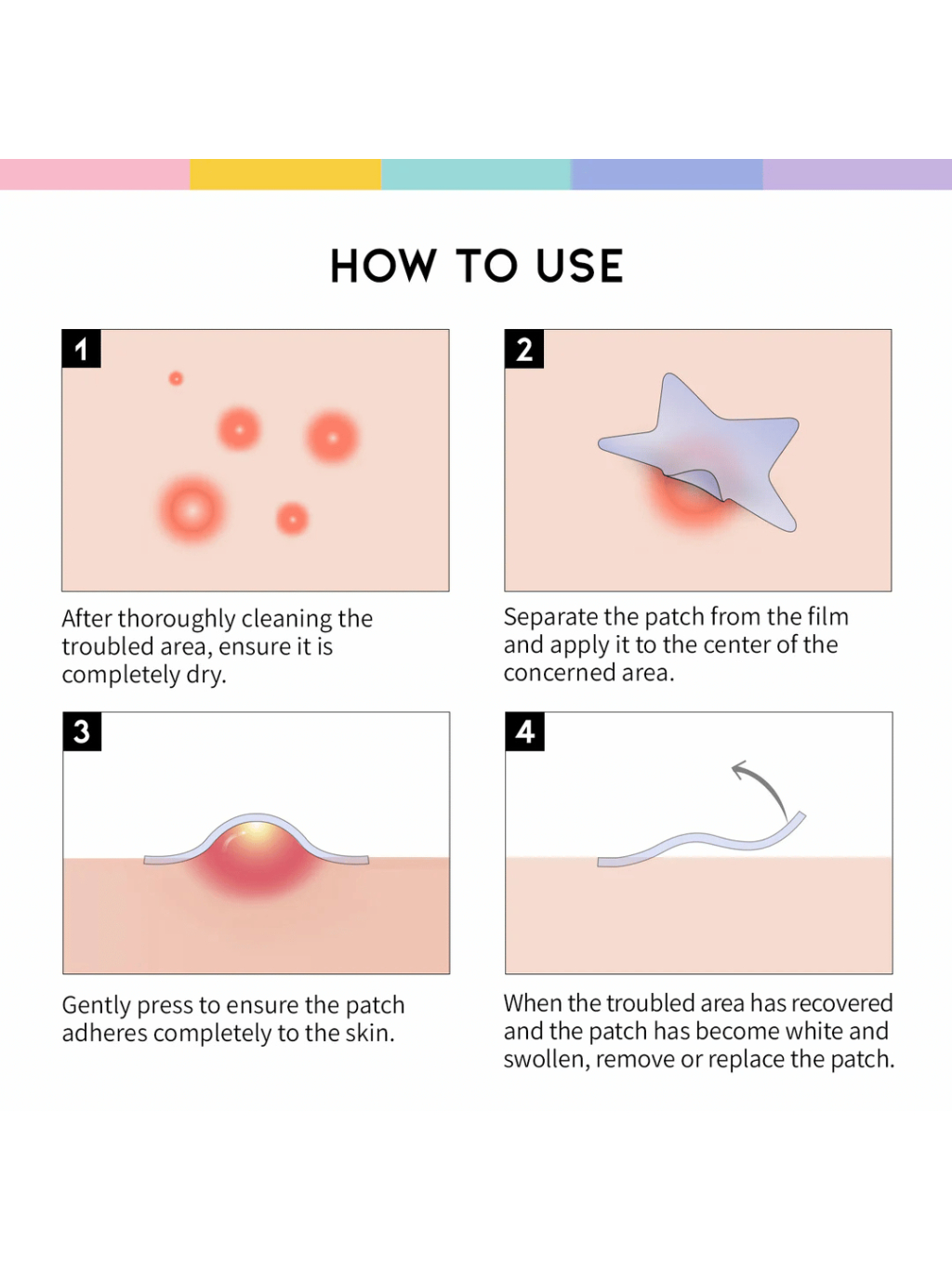 HOW TO USE

1

After thoroughly cleaning the troubled area, ensure it is completely dry.

2

Separate the patch from the film and apply it to the center of the concerned area.

3

Gently press to ensure the patch adheres completely to the skin.

4

When the troubled area has recovered and the patch has become white and swollen, remove or replace the patch.