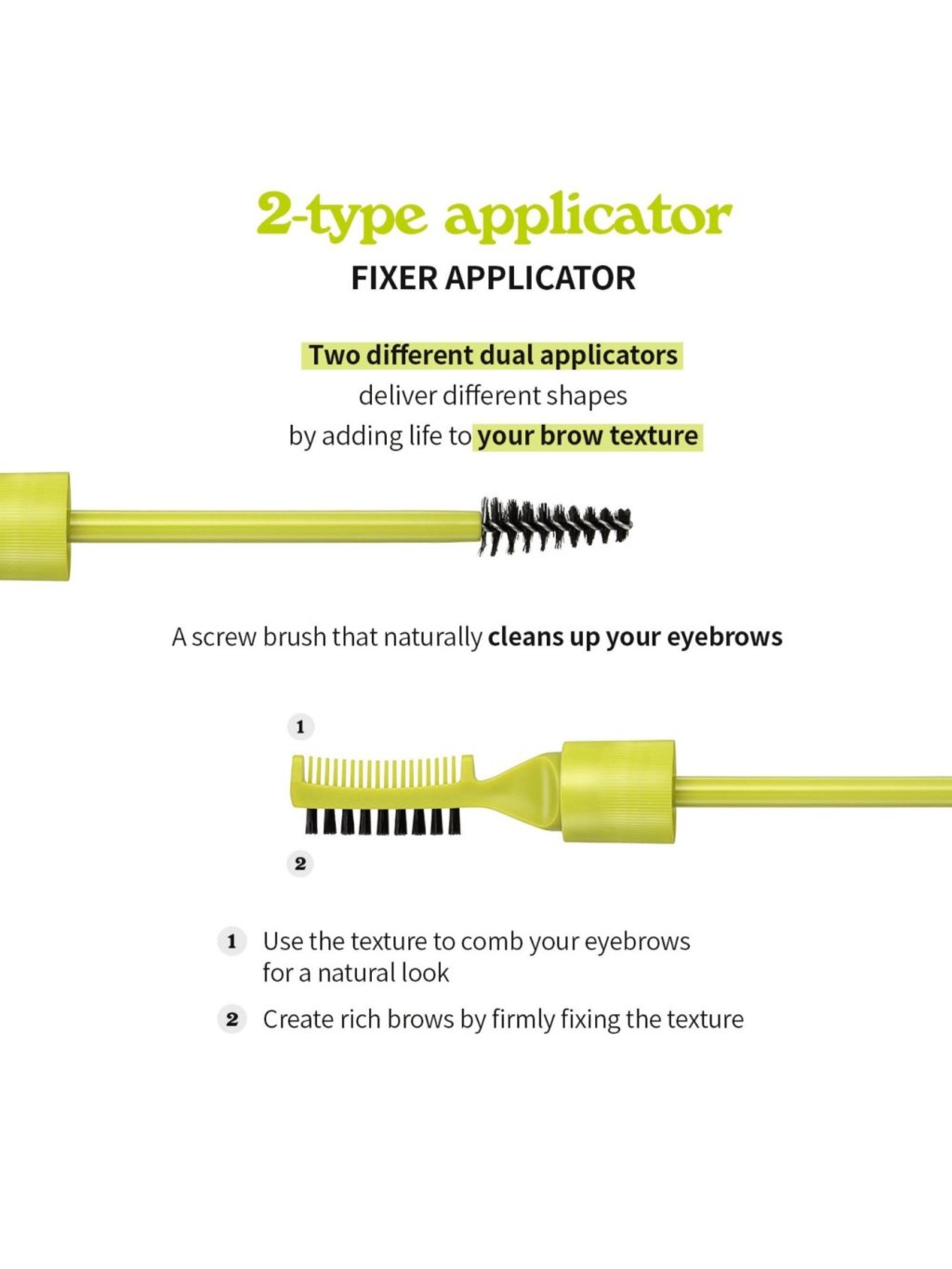 2-type applicator
FIXER APPLICATOR

Two different dual applicators deliver different shapes by adding life to your brow texture

A screw brush that naturally cleans up your eyebrows

1

2

1 Use the texture to comb your eyebrows for a natural look

2 Create rich brows by firmly fixing the texture