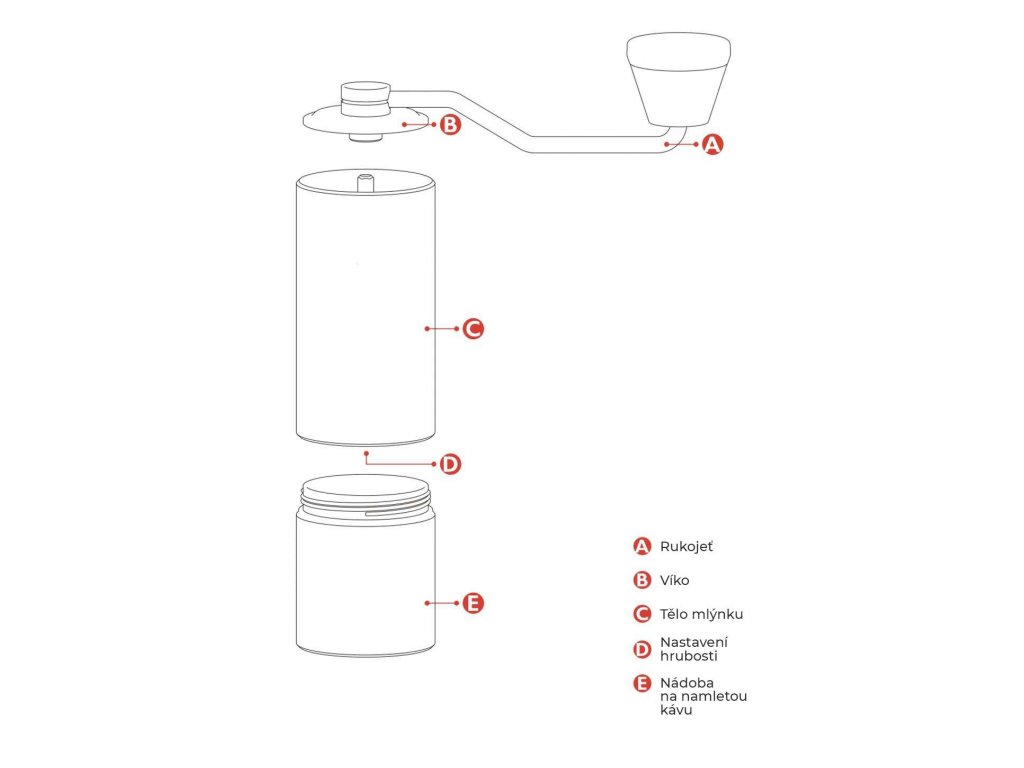 B

A

C

D

E

A Rukojeť

B Víko

C Tělo mlýnku

D Nastavení hrubosti

E Nádoba na namletou kávu