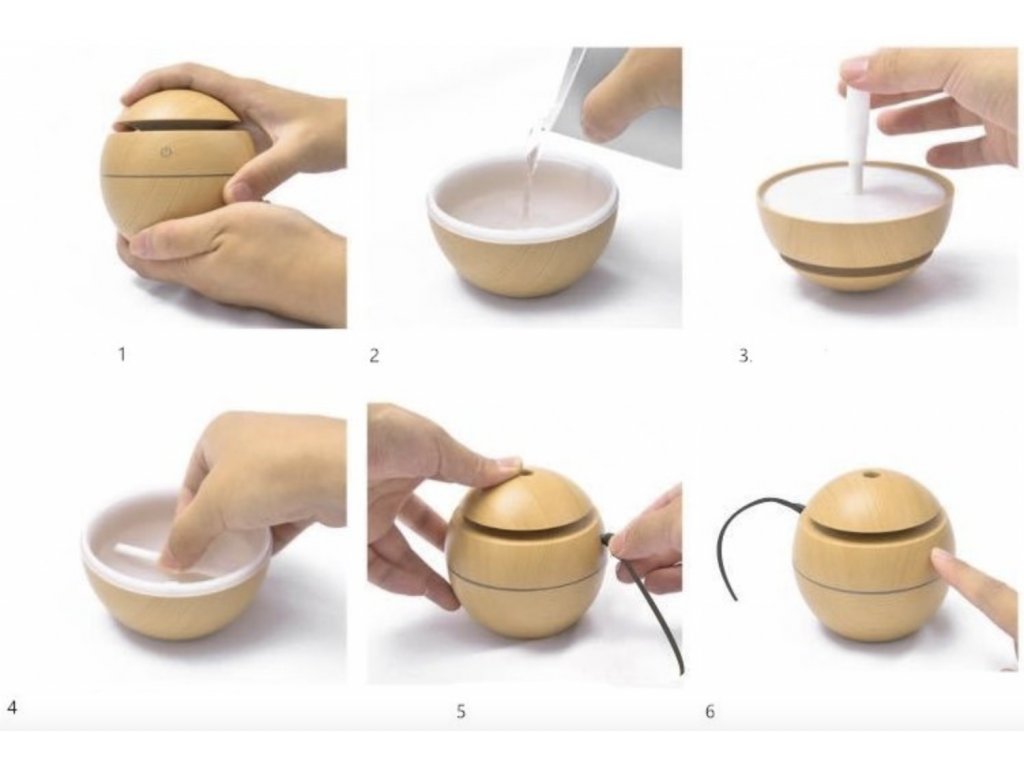 1

2

3.

4

5

6