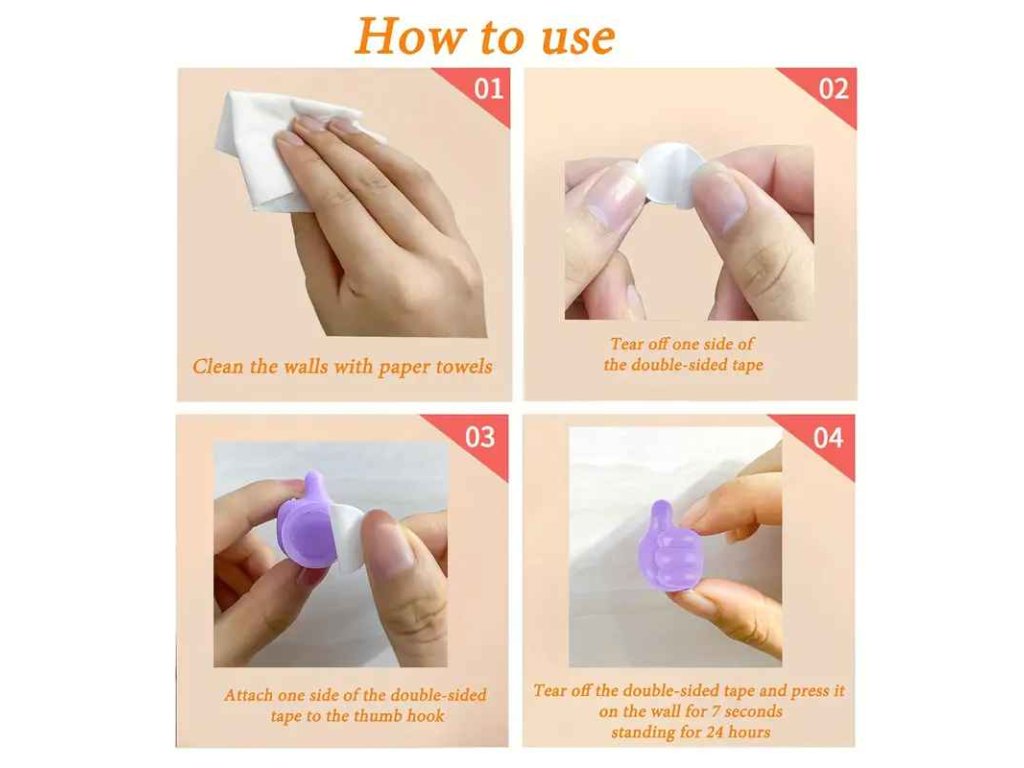 How to use

01

Clean the walls with paper towels

02

Tear off one side of the double-sided tape

03

Attach one side of the double-sided tape to the thumb hook

04

Tear off the double-sided tape and press it on the wall for 7 seconds standing for 24 hours