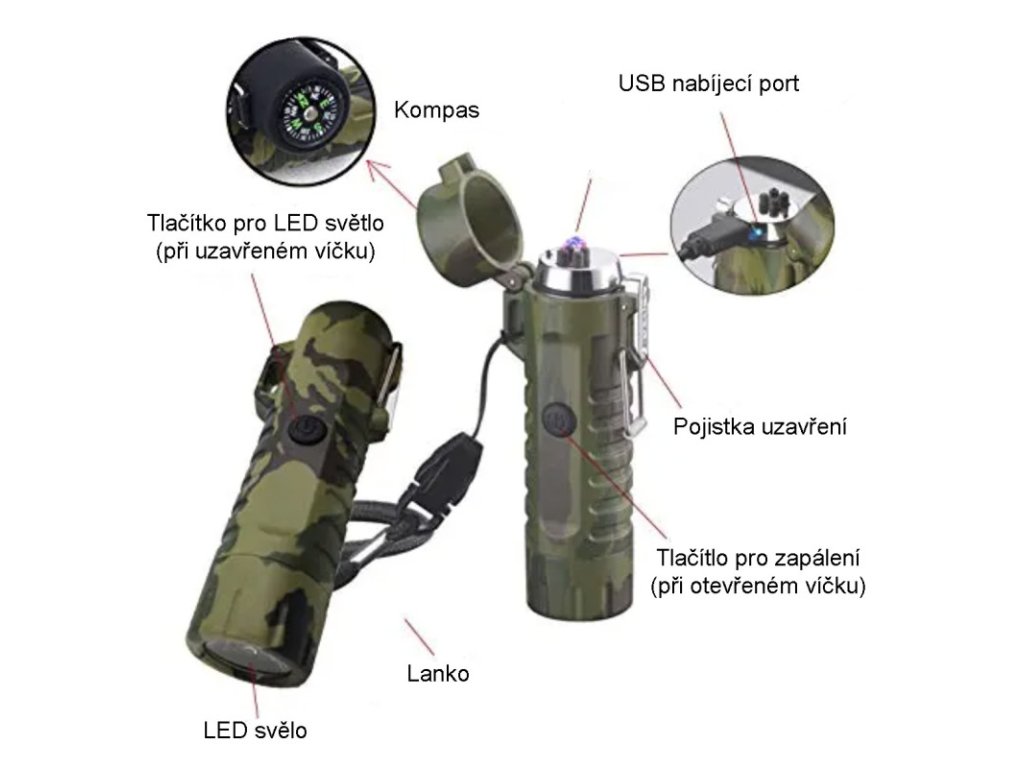 Kompas

USB nabíjecí port

Tlačítko pro LED světlo
(při uzavřeném víčku)

Pojistka uzavření

Tlačítlo pro zapálení
(při otevřeném víčku)

Lanko

LED svělo