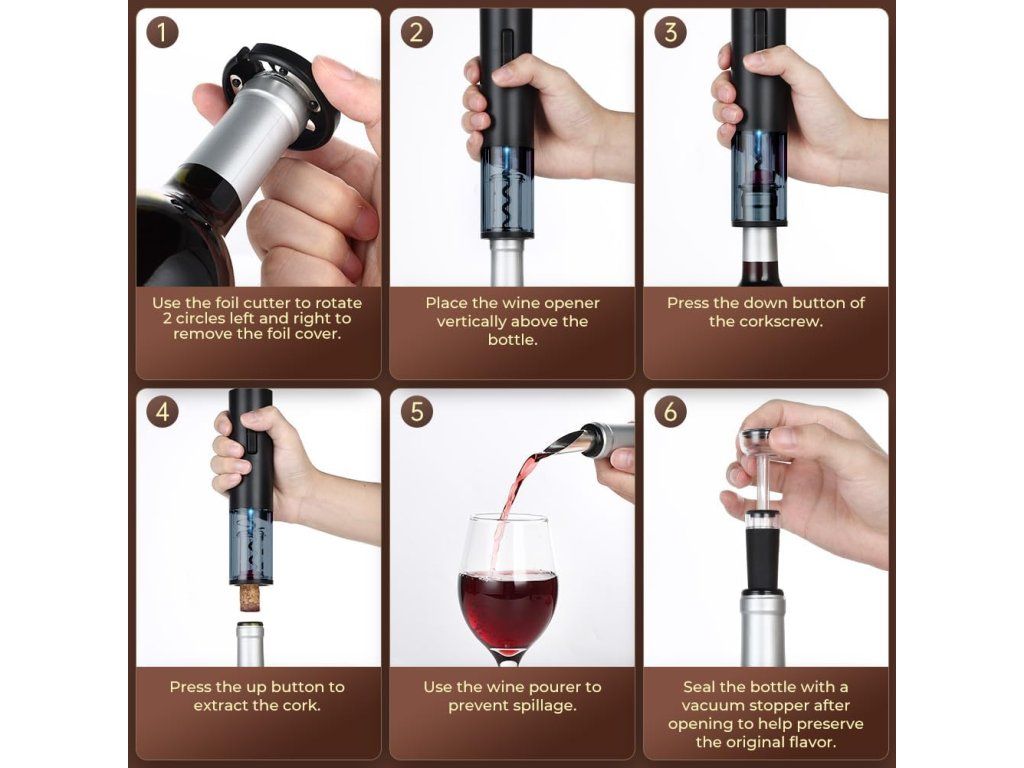 1

Use the foil cutter to rotate 2 circles left and right to remove the foil cover.

2

Place the wine opener vertically above the bottle.

3

Press the down button of the corkscrew.

4

Press the up button to extract the cork.

5

Use the wine pourer to prevent spillage.

6

Seal the bottle with a vacuum stopper after opening to help preserve the original flavor.