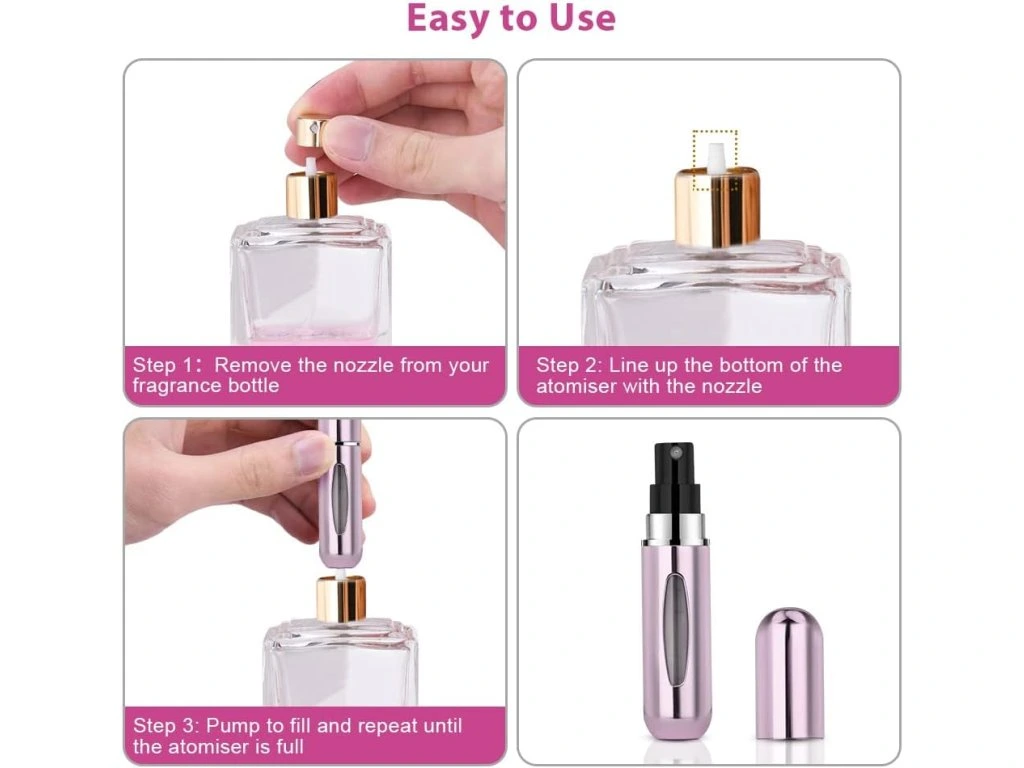 Easy to Use

Step 1：Remove the nozzle from your fragrance bottle

Step 2: Line up the bottom of the atomiser with the nozzle

Step 3: Pump to fill and repeat until the atomiser is full