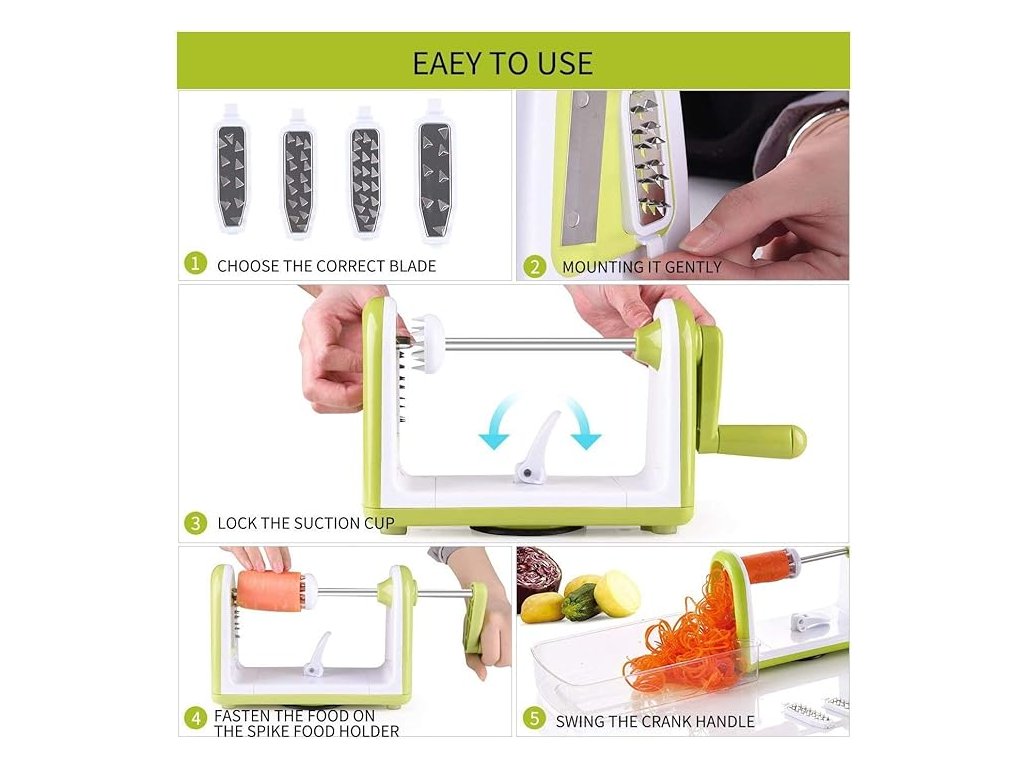 EAEY TO USE

1 CHOOSE THE CORRECT BLADE

2 MOUNTING IT GENTLY

3 LOCK THE SUCTION CUP

4 FASTEN THE FOOD ON THE SPIKE FOOD HOLDER

5 SWING THE CRANK HANDLE