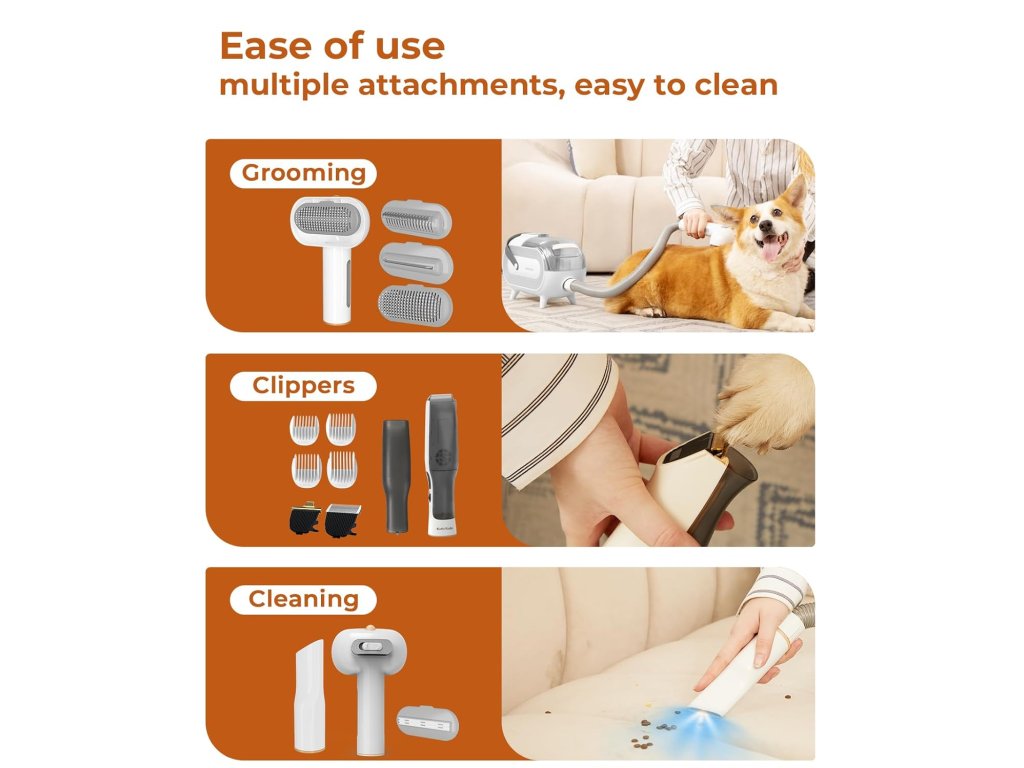 Ease of use
multiple attachments, easy to clean

Grooming

Clippers

Cleaning