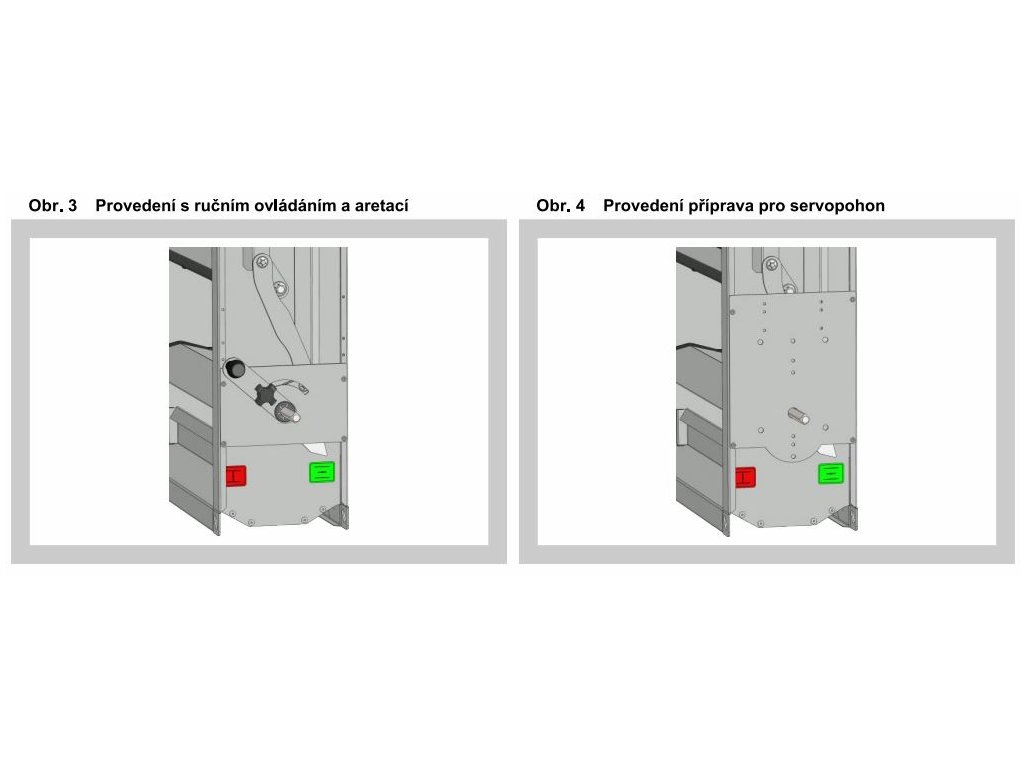 Obr. 3 Provedení s ručním ovládáním a aretací

Obr. 4 Provedení příprava pro servopohon