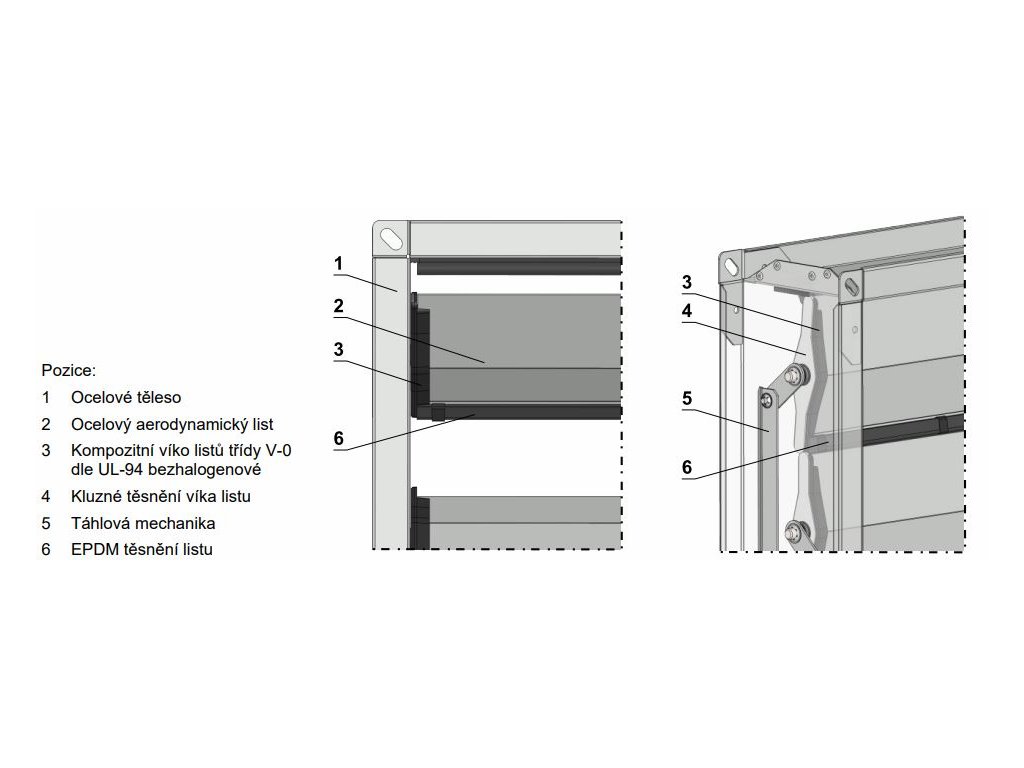 Pozice:

1 Ocelové těleso
2 Ocelový aerodynamický list
3 Kompozitní víko listů třídy V-0 dle UL-94 bezhalogenové
4 Kluzné těsnění víka listu
5 Táhlová mechanika
6 EPDM těsnění listu

1
2
3
6

3
4
5
6