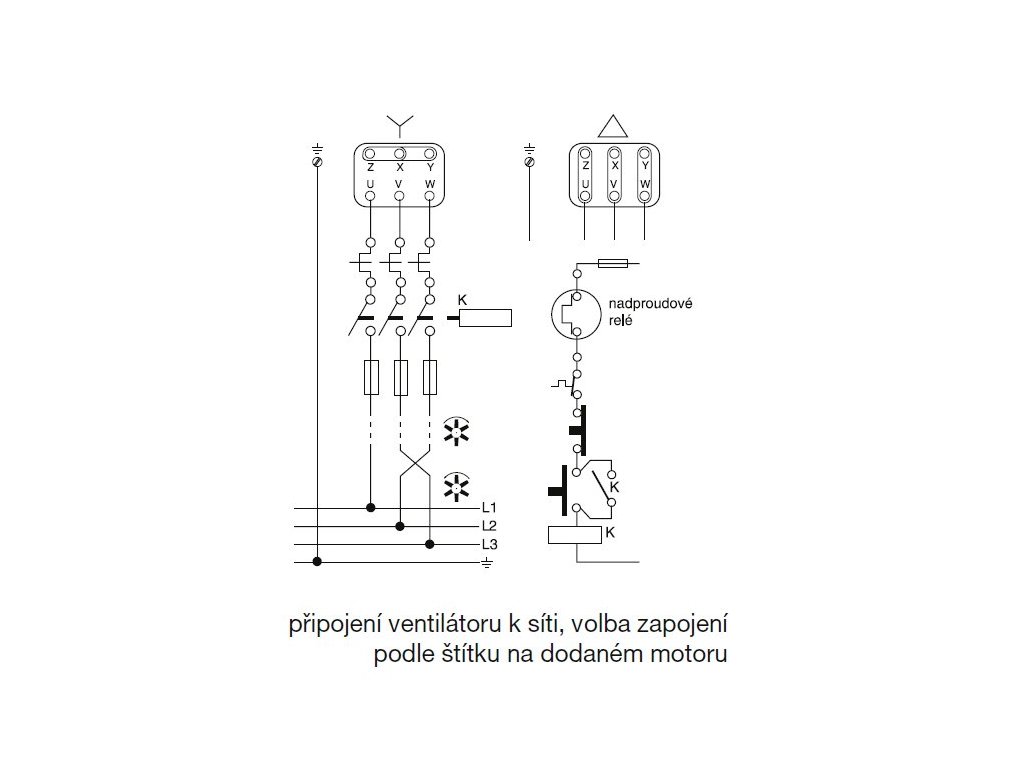 Z X Y
U V W

Z X Y
U V W

K

nadproudové relé

K

K

L1
L2
L3

připojení ventilátoru k síti, volba zapojení podle štítku na dodaném motoru