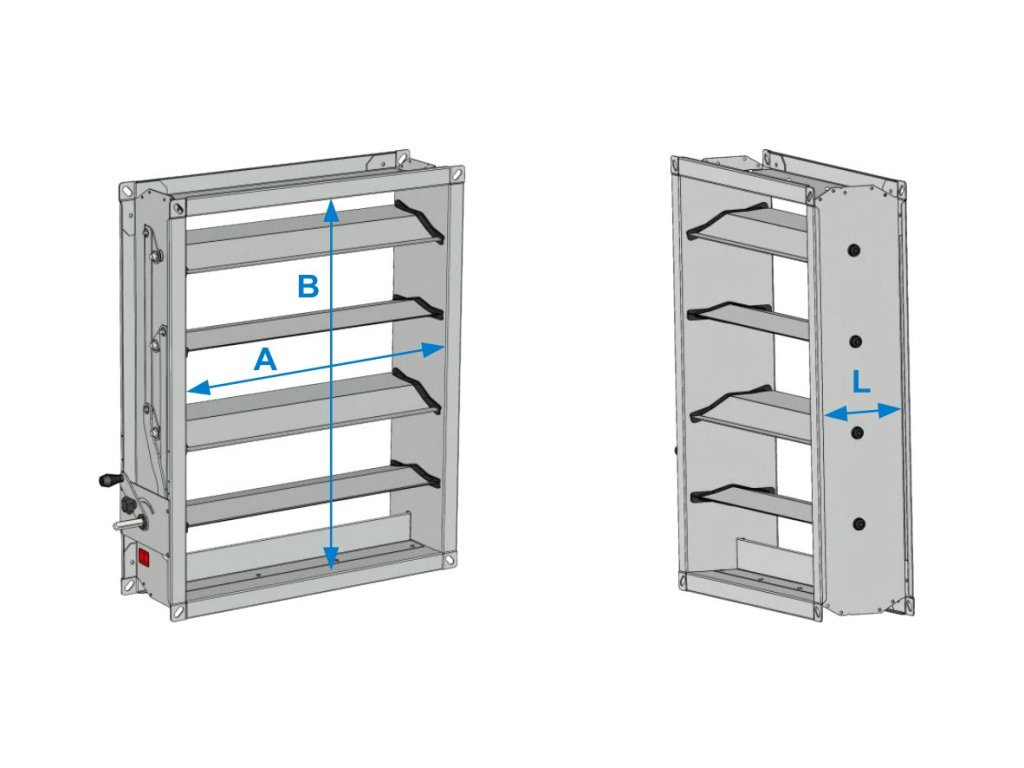 B
A
L