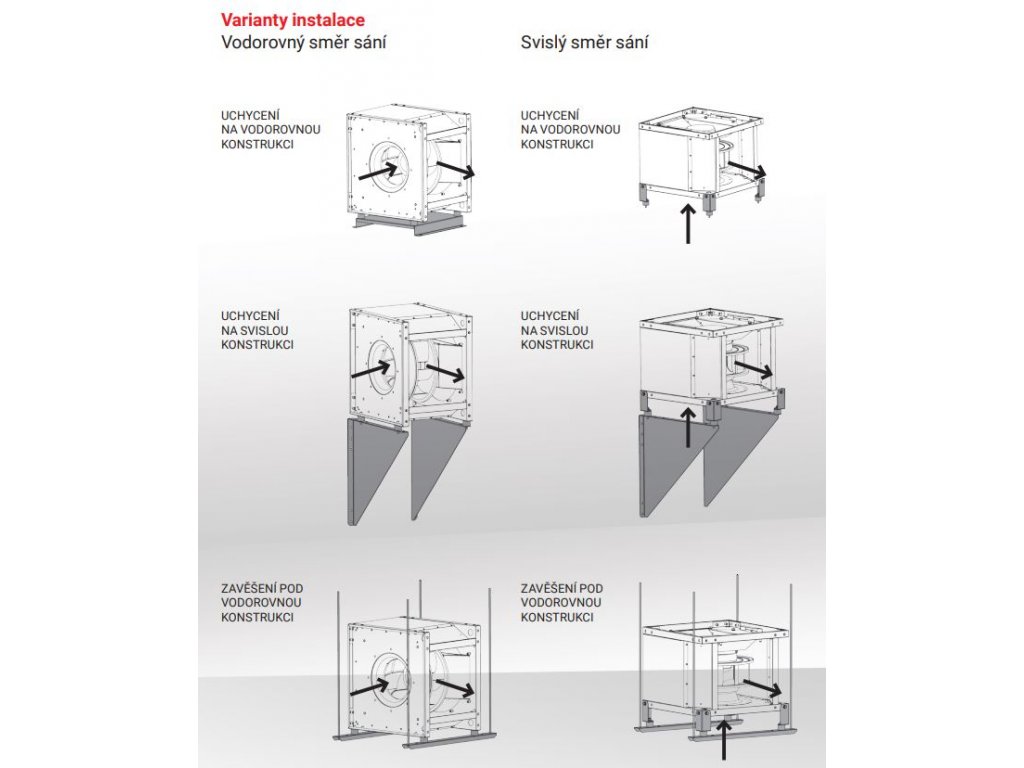 Varianty instalace

Vodorovný směr sání

UCHYCENÍ NA VODOROVNOU KONSTRUKCI

UCHYCENÍ NA SVISLOU KONSTRUKCI

ZAVĚŠENÍ POD VODOROVNOU KONSTRUKCI

Svislý směr sání

UCHYCENÍ NA VODOROVNOU KONSTRUKCI

UCHYCENÍ NA SVISLOU KONSTRUKCI

ZAVĚŠENÍ POD VODOROVNOU KONSTRUKCI