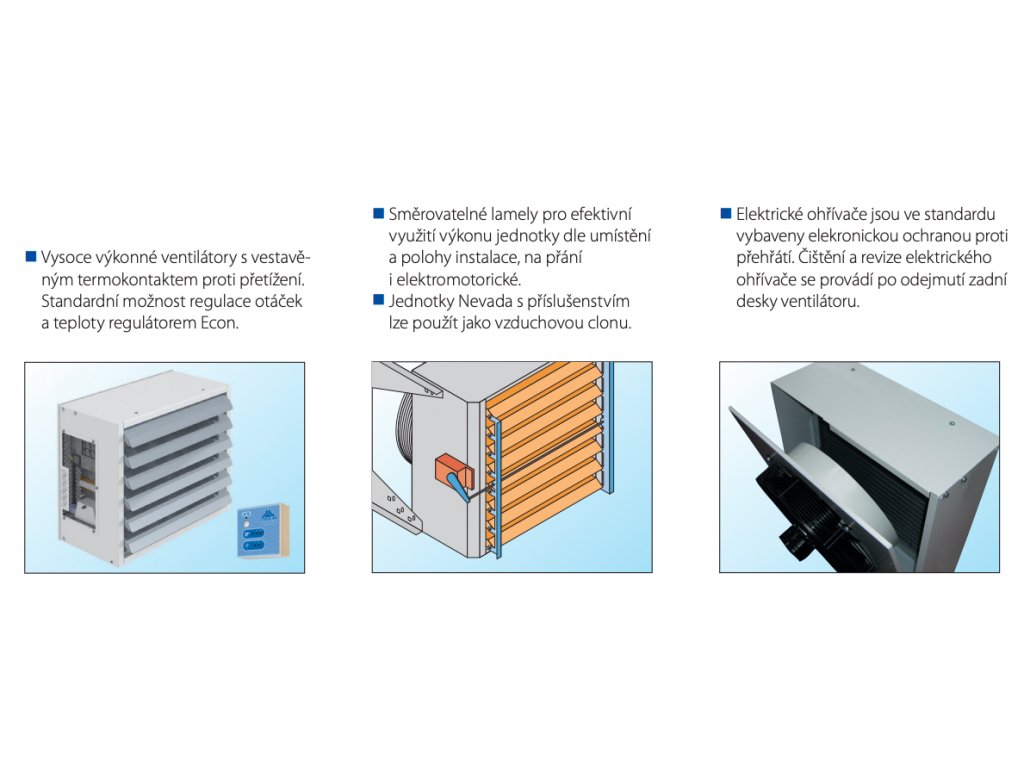 ■ Vysoce výkonné ventilátory s vestavěným termokontaktem proti přetížení. Standardní možnost regulace otáček a teploty regulátorem Econ.

■ Směrovatelné lamely pro efektivní využití výkonu jednotky dle umístění a polohy instalace, na přání i elektromotorické.
■ Jednotky Nevada s příslušenstvím lze použít jako vzduchovou clonu.

■ Elektrické ohřívače jsou ve standardu vybaveny elekronickou ochranou proti přehřátí. Čištění a revize elektrického ohřívače se provádí po odejmutí zadní desky ventilátoru.