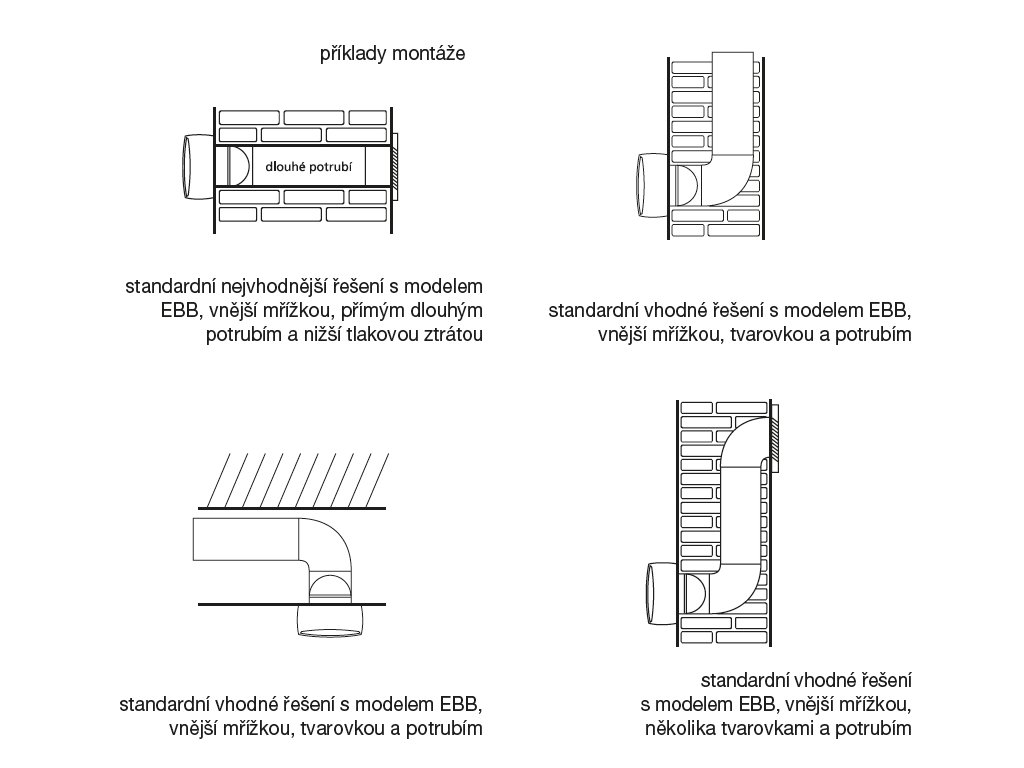 příklady montáže

dlouhé potrubí

standardní nejvhodnější řešení s modelem EBB, vnější mřížkou, přímým dlouhým potrubím a nižší tlakovou ztrátou

standardní vhodné řešení s modelem EBB, vnější mřížkou, tvarovkou a potrubím

standardní vhodné řešení s modelem EBB, vnější mřížkou, tvarovkou a potrubím

standardní vhodné řešení s modelem EBB, vnější mřížkou, několika tvarovkami a potrubím