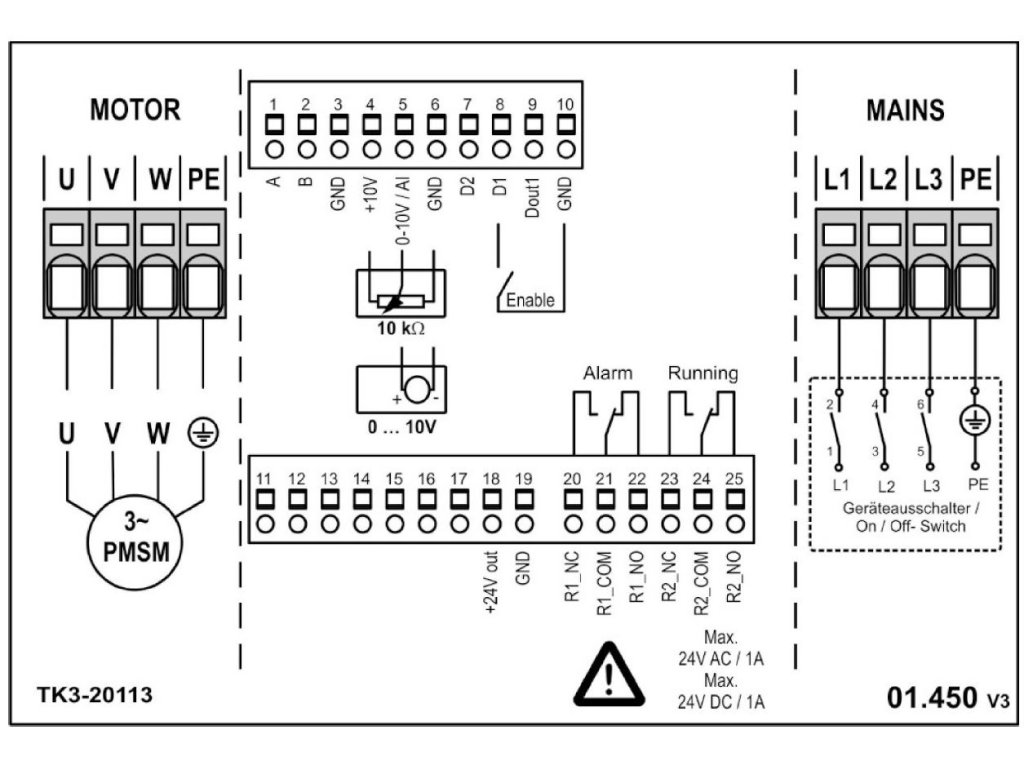 MOTOR

U V W PE

U V W

3~
PMSM

TK3-20113

1 2 3 4 5 6 7 8 9 10

A B GND +10V 0-10V / AI GND D2 D1 Dout1 GND

Enable

10 kΩ

+ -

0 … 10V

Alarm Running

11 12 13 14 15 16 17 18 19 20 21 22 23 24 25

+24V out GND R1_NC R1_COM R1_NO R2_NC R2_COM R2_NO

Max.
24V AC / 1A
Max.
24V DC / 1A

MAINS

L1 L2 L3 PE

2 4 6

1 3 5

L1 L2 L3 PE

Geräteausschalter /
On / Off- Switch

01.450 V3