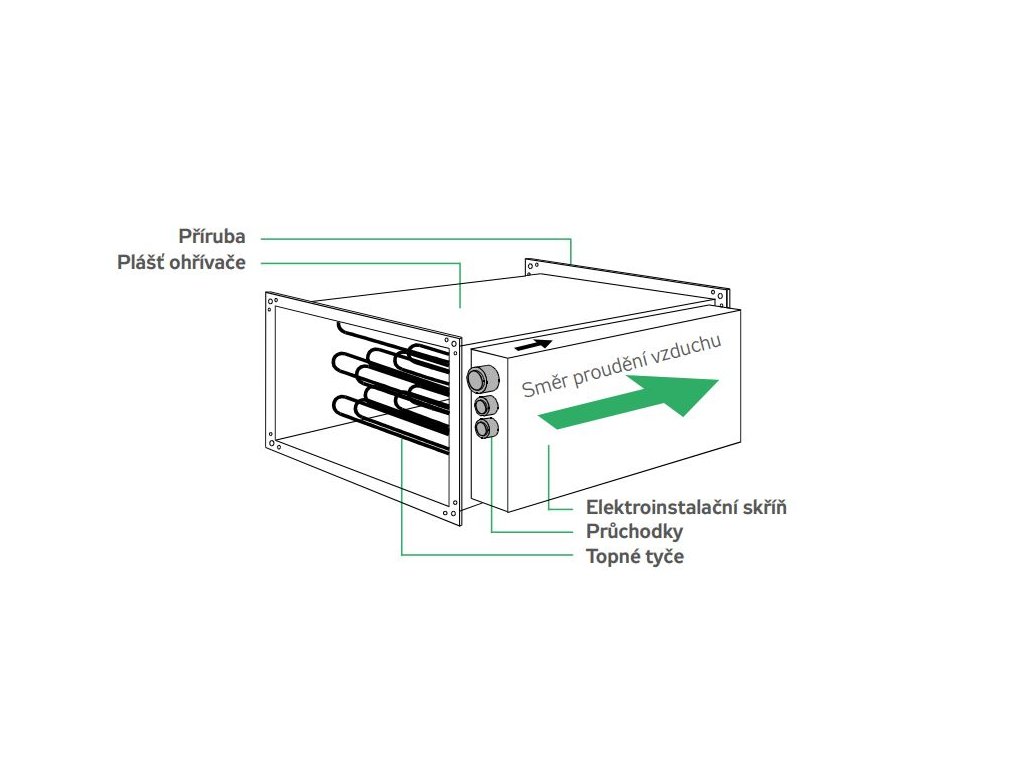 Příruba
Plášť ohřívače
Směr proudění vzduchu
Elektroinstalační skříň
Průchodky
Topné tyče