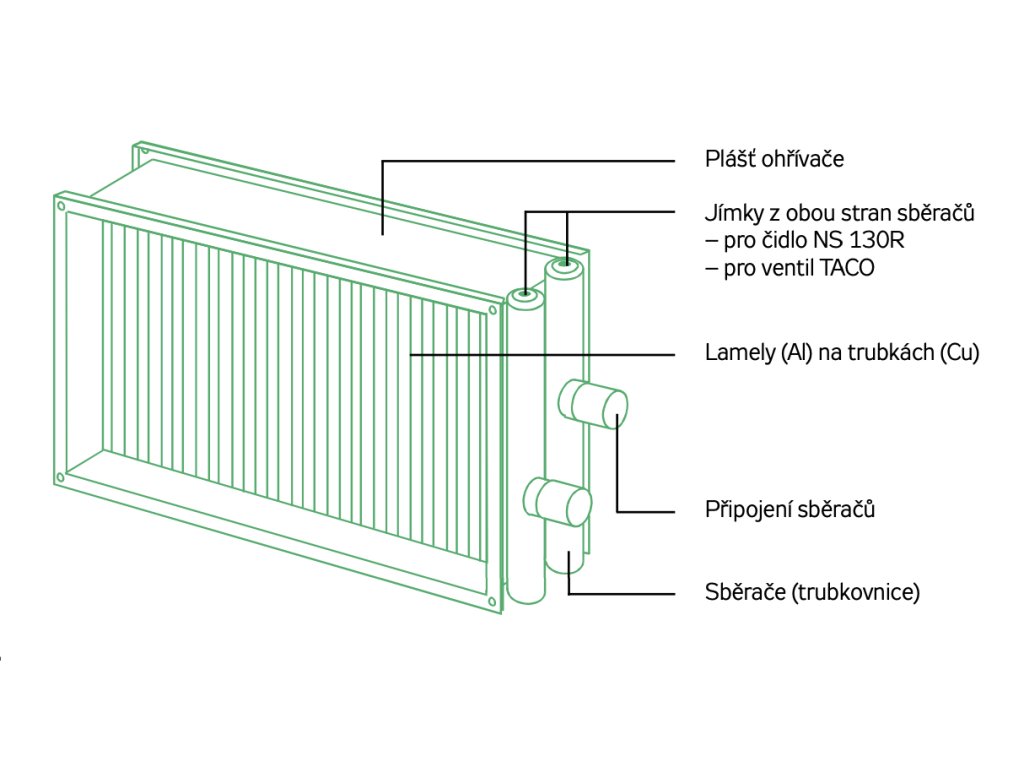 Plášť ohřívače

Jímky z obou stran sběračů
– pro čidlo NS 130R
– pro ventil TACO

Lamely (Al) na trubkách (Cu)

Připojení sběračů

Sběrače (trubkovnice)