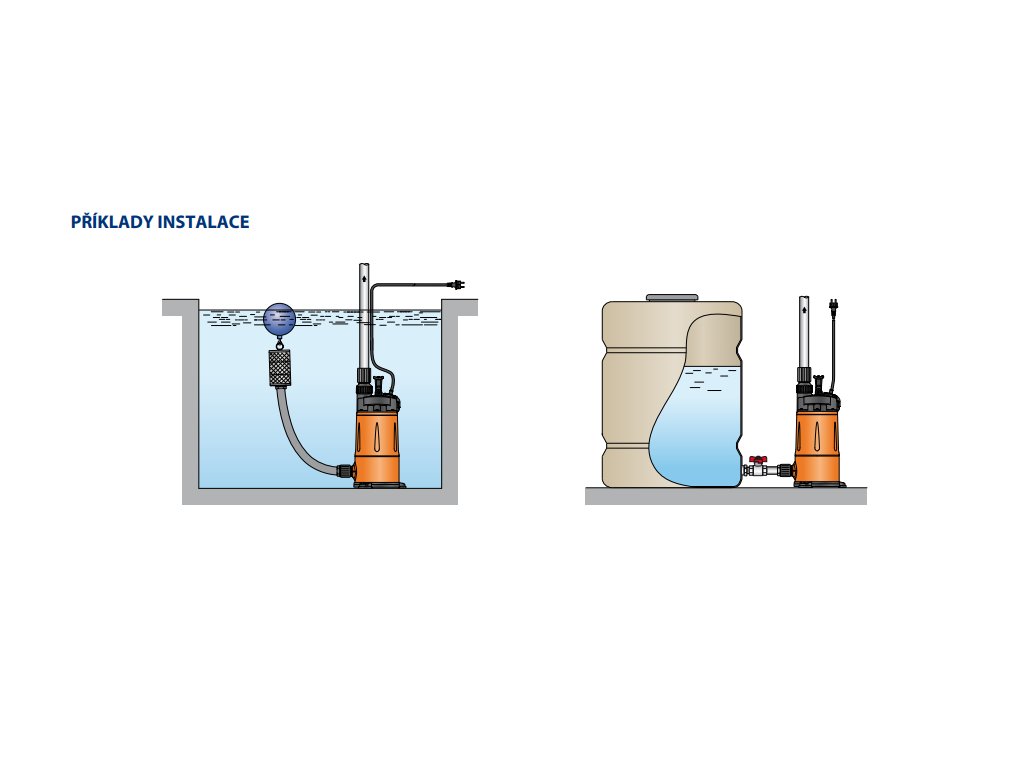 PŘÍKLADY INSTALACE