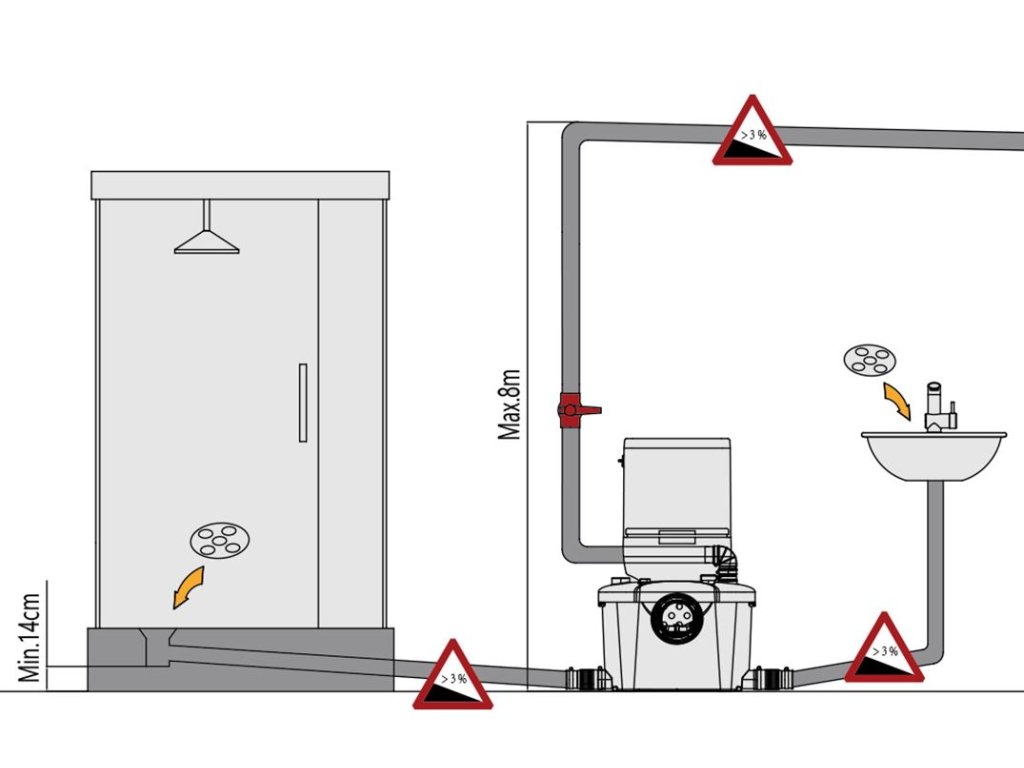 >3%

Max.8m

Min.14cm

>3%

>3%