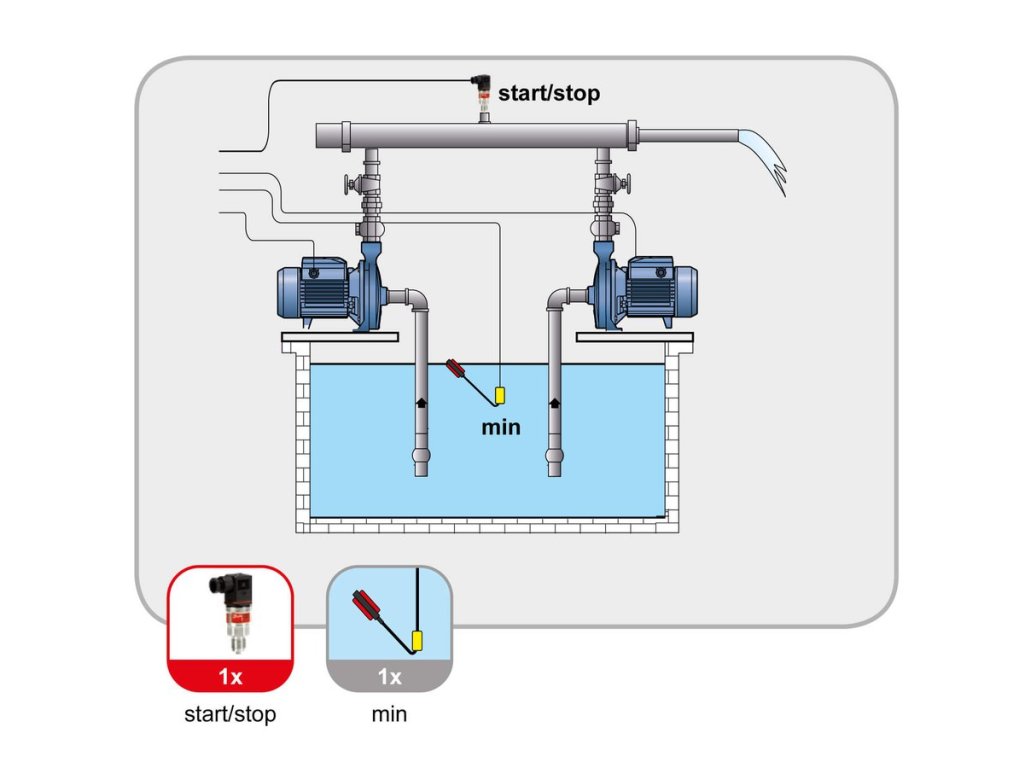 start/stop

min

1x

start/stop

1x

min