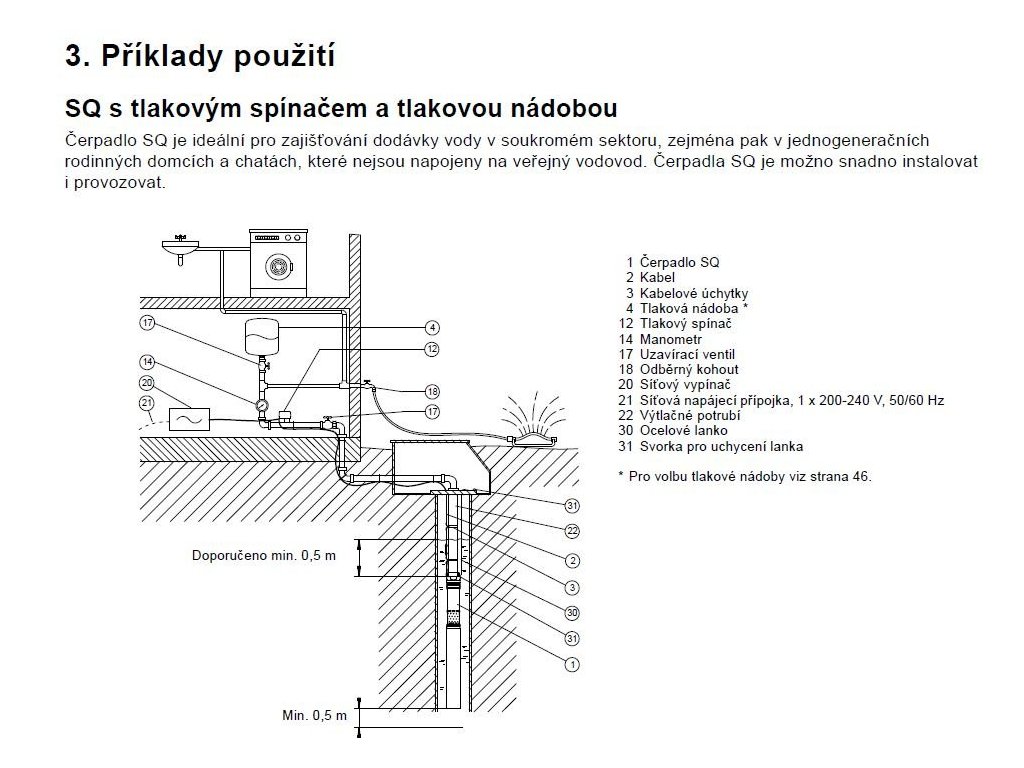 3. Příklady použití

SQ s tlakovým spínačem a tlakovou nádobou

Čerpadlo SQ je ideální pro zajišťování dodávky vody v soukromém sektoru, zejména pak v jednogeneračních rodinných domcích a chatách, které nejsou napojeny na veřejný vodovod. Čerpadla SQ je možno snadno instalovat i provozovat.

17
14
20
21
4
12
18
17
31
22
2
3
30
31
1

Doporučeno min. 0,5 m

Min. 0,5 m

1 Čerpadlo SQ
2 Kabel
3 Kabelové úchytky
4 Tlaková nádoba *
12 Tlakový spínač
14 Manometr
17 Uzavírací ventil
18 Odběrný kohout
20 Síťový vypínač
21 Síťová napájecí přípojka, 1 x 200-240 V, 50/60 Hz
22 Výtlačné potrubí
30 Ocelové lanko
31 Svorka pro uchycení lanka

* Pro volbu tlakové nádoby viz strana 46.