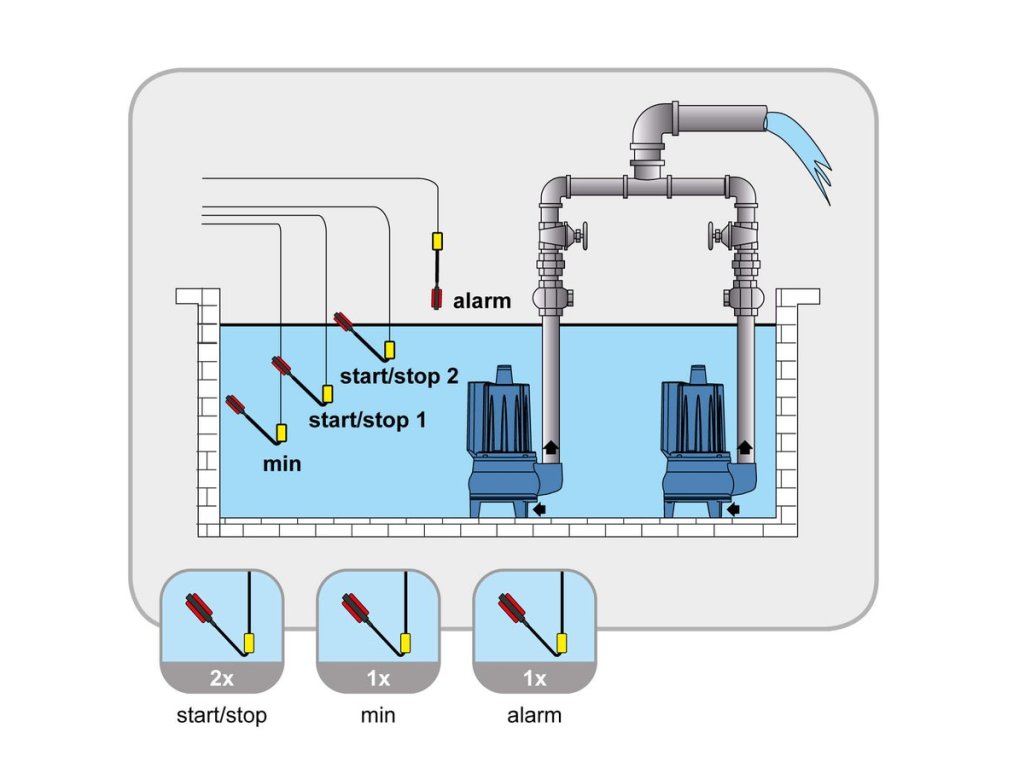 alarm

start/stop 2

start/stop 1

min

2x

start/stop

1x

min

1x

alarm