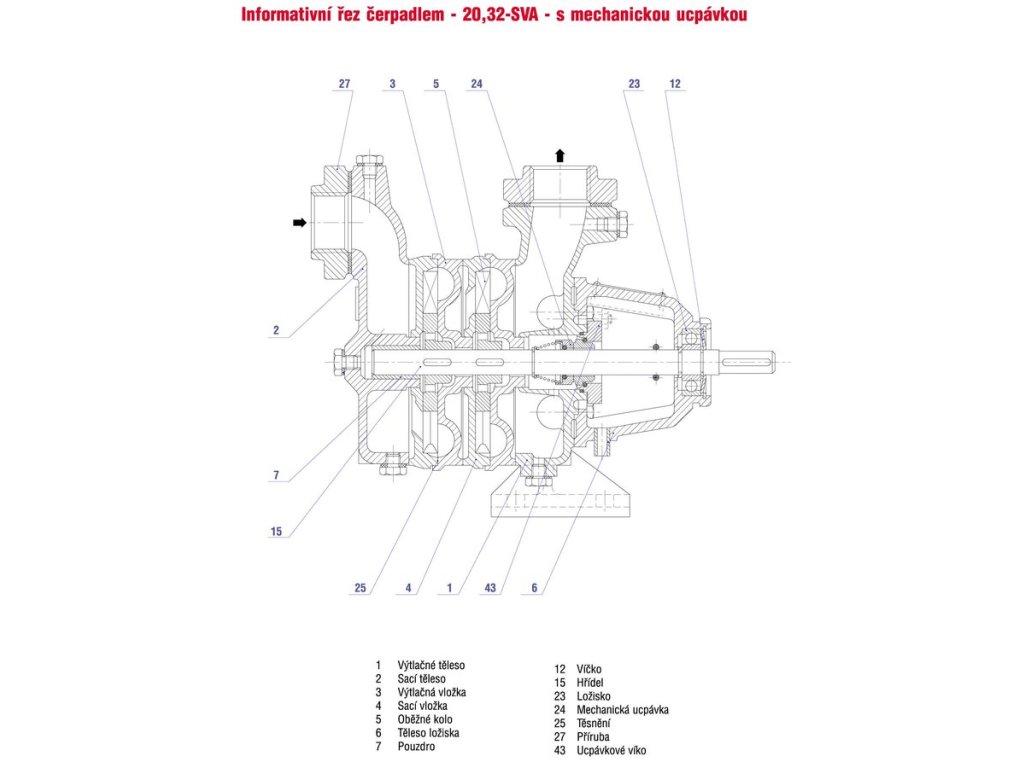 Informativní řez čerpadlem - 20,32-SVA - s mechanickou ucpávkou

27
3
5
24
23
12
2
7
15
25
4
1
43
6

1 Výtlačné těleso
2 Sací těleso
3 Výtlačná vložka
4 Sací vložka
5 Oběžné kolo
6 Těleso ložiska
7 Pouzdro

12 Víčko
15 Hřídel
23 Ložisko
24 Mechanická ucpávka
25 Těsnění
27 Příruba
43 Ucpávkové víko