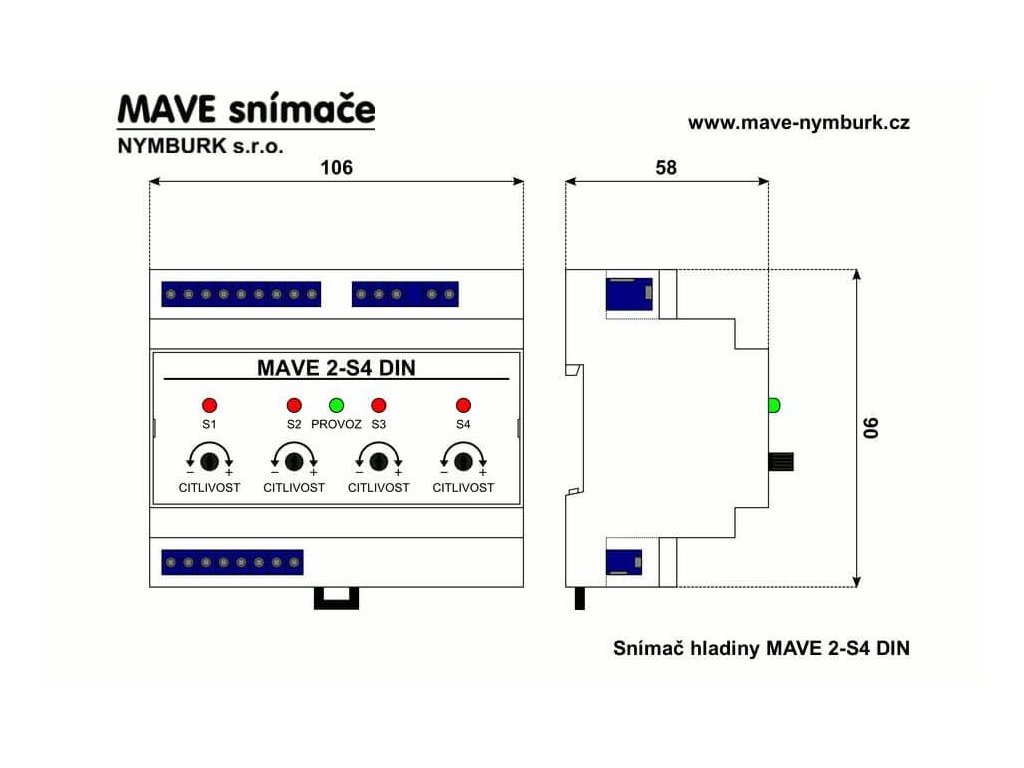 MAVE snímače
NYMBURK s.r.o.

www.mave-nymburk.cz

106

58

MAVE 2-S4 DIN

S1 S2 PROVOZ S3 S4

− + − + − + − +

CITLIVOST CITLIVOST CITLIVOST CITLIVOST

90

Snímač hladiny MAVE 2-S4 DIN