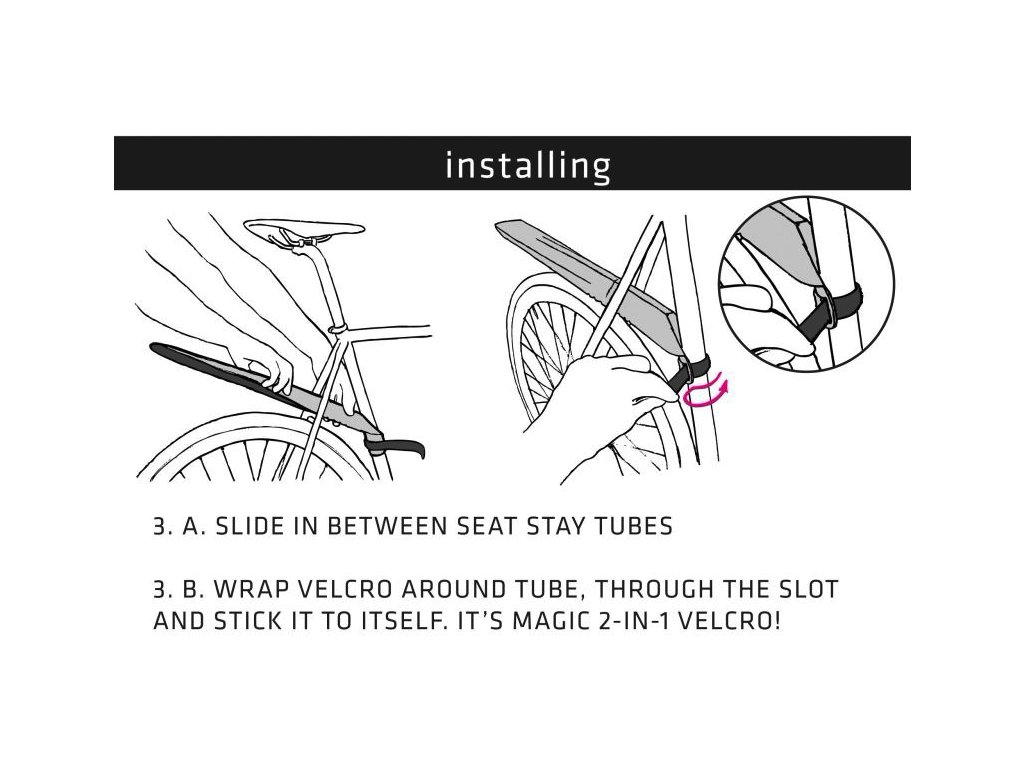 installing

3. A. SLIDE IN BETWEEN SEAT STAY TUBES

3. B. WRAP VELCRO AROUND TUBE, THROUGH THE SLOT AND STICK IT TO ITSELF. IT'S MAGIC 2-IN-1 VELCRO!