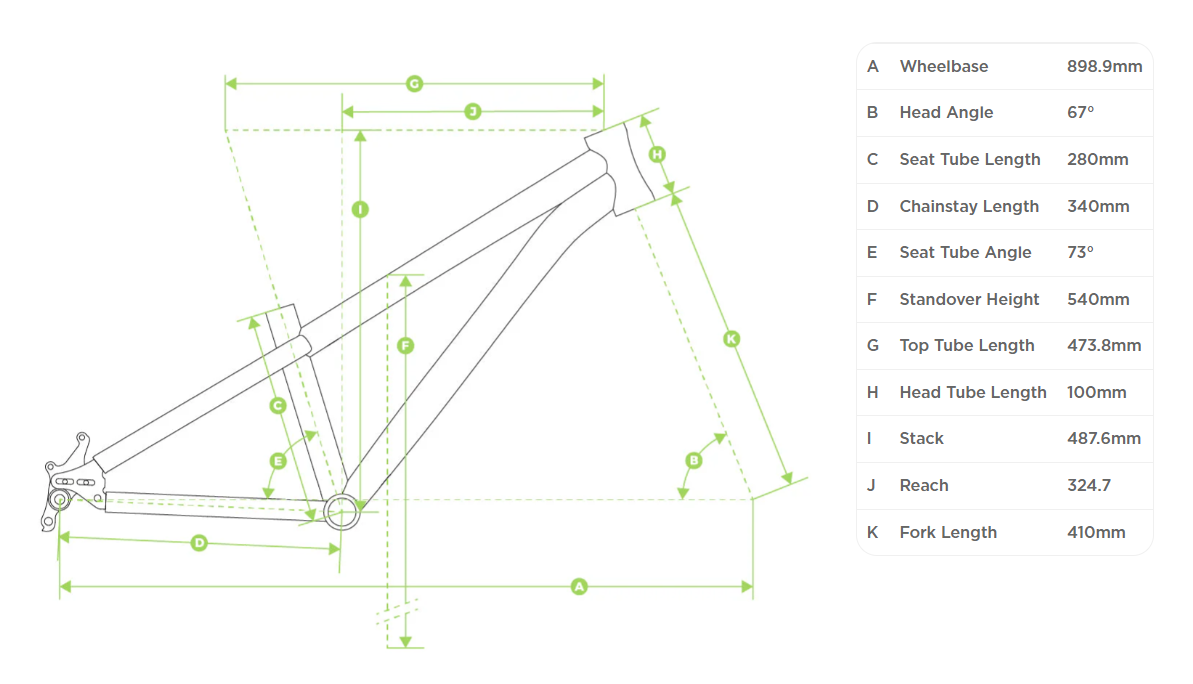 G
J
H
I
F
K
C
E
B
D
A

| A | Wheelbase | 898.9mm |
|---|---|---|
| B | Head Angle | 67° |
| C | Seat Tube Length | 280mm |
| D | Chainstay Length | 340mm |
| E | Seat Tube Angle | 73° |
| F | Standover Height | 540mm |
| G | Top Tube Length | 473.8mm |
| H | Head Tube Length | 100mm |
| I | Stack | 487.6mm |
| J | Reach | 324.7 |
| K | Fork Length | 410mm |