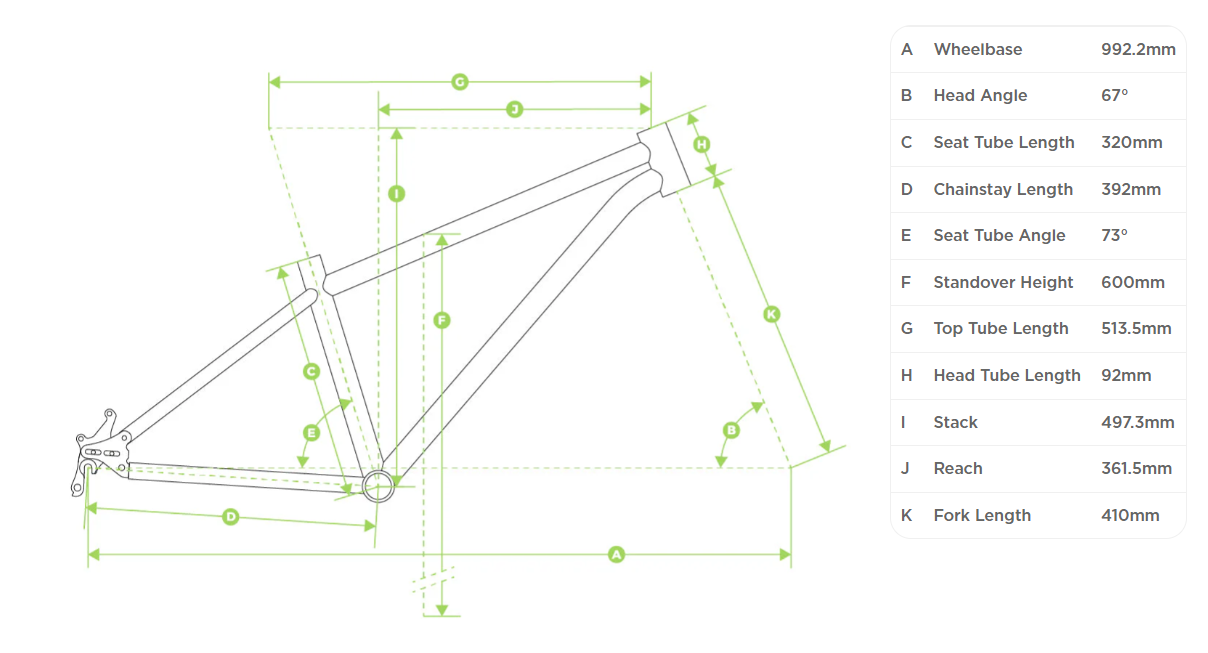 G
J
H
I
F
K
C
E
B
D
A

| A | Wheelbase | 992.2mm |
|---|---|---|
| B | Head Angle | 67° |
| C | Seat Tube Length | 320mm |
| D | Chainstay Length | 392mm |
| E | Seat Tube Angle | 73° |
| F | Standover Height | 600mm |
| G | Top Tube Length | 513.5mm |
| H | Head Tube Length | 92mm |
| I | Stack | 497.3mm |
| J | Reach | 361.5mm |
| K | Fork Length | 410mm |