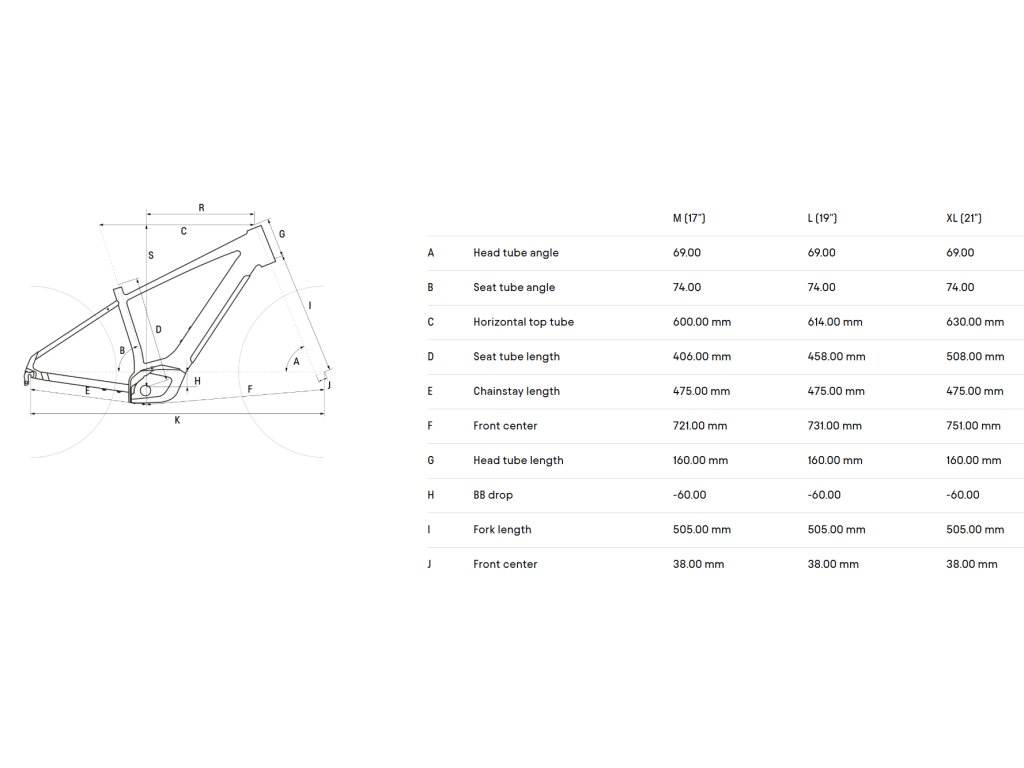 R
C
G
S
I
D
B
A
H
E
F
J
K

| | | M (17") | L (19") | XL (21") |
|---|---|---|---|---|
| A | Head tube angle | 69.00 | 69.00 | 69.00 |
| B | Seat tube angle | 74.00 | 74.00 | 74.00 |
| C | Horizontal top tube | 600.00 mm | 614.00 mm | 630.00 mm |
| D | Seat tube length | 406.00 mm | 458.00 mm | 508.00 mm |
| E | Chainstay length | 475.00 mm | 475.00 mm | 475.00 mm |
| F | Front center | 721.00 mm | 731.00 mm | 751.00 mm |
| G | Head tube length | 160.00 mm | 160.00 mm | 160.00 mm |
| H | BB drop | -60.00 | -60.00 | -60.00 |
| I | Fork length | 505.00 mm | 505.00 mm | 505.00 mm |
| J | Front center | 38.00 mm | 38.00 mm | 38.00 mm |