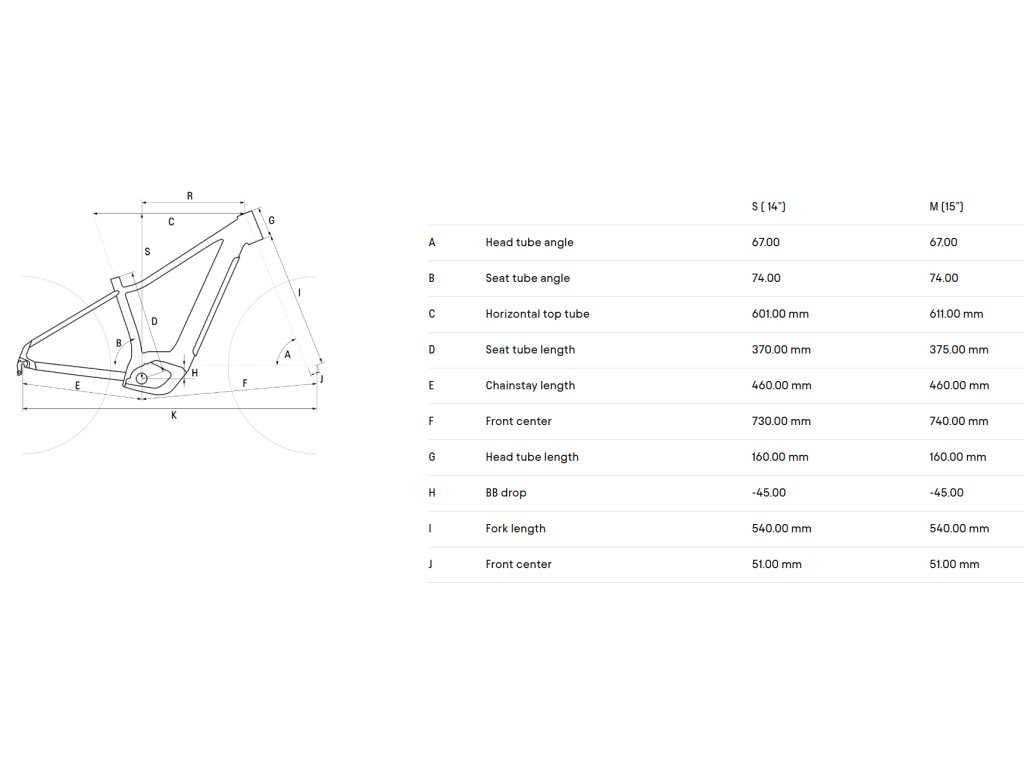 R
C
G
S
I
D
B
A
H
J
E
F
K

| | | S ( 14") | M (15") |
|---|---|---|---|
| A | Head tube angle | 67.00 | 67.00 |
| B | Seat tube angle | 74.00 | 74.00 |
| C | Horizontal top tube | 601.00 mm | 611.00 mm |
| D | Seat tube length | 370.00 mm | 375.00 mm |
| E | Chainstay length | 460.00 mm | 460.00 mm |
| F | Front center | 730.00 mm | 740.00 mm |
| G | Head tube length | 160.00 mm | 160.00 mm |
| H | BB drop | -45.00 | -45.00 |
| I | Fork length | 540.00 mm | 540.00 mm |
| J | Front center | 51.00 mm | 51.00 mm |