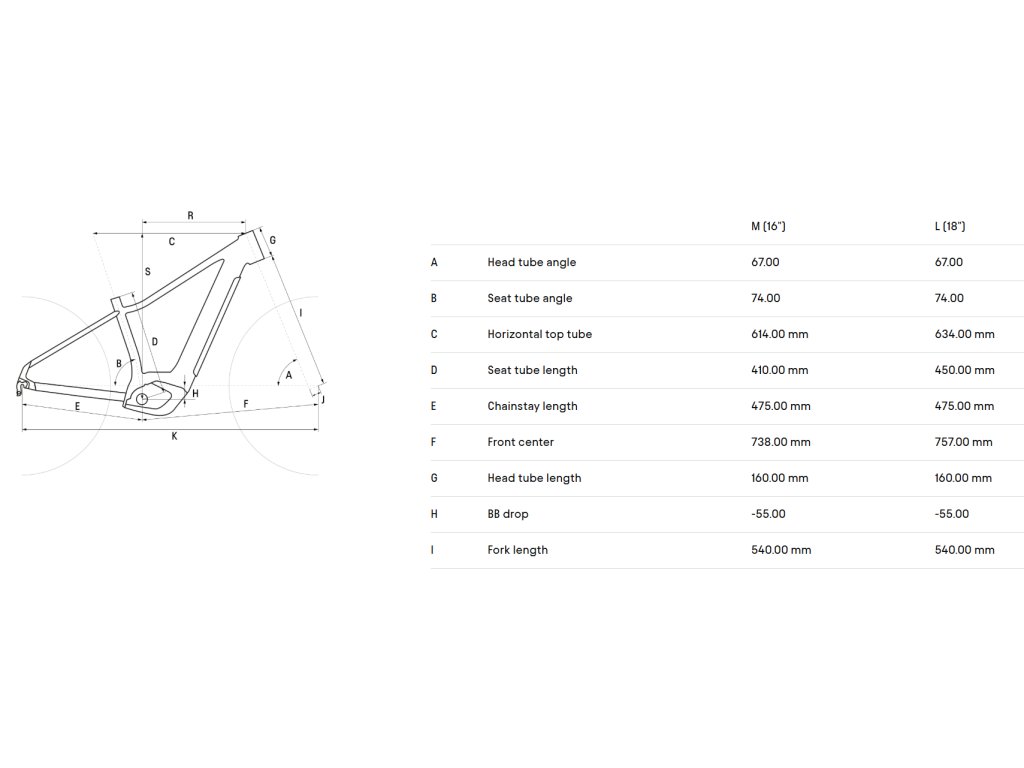 R

C

G

S

I

D

B

A

H

J

E

F

K

|   |   | M (16") | L (18") |
|---|---|---|---|
| A | Head tube angle | 67.00 | 67.00 |
| B | Seat tube angle | 74.00 | 74.00 |
| C | Horizontal top tube | 614.00 mm | 634.00 mm |
| D | Seat tube length | 410.00 mm | 450.00 mm |
| E | Chainstay length | 475.00 mm | 475.00 mm |
| F | Front center | 738.00 mm | 757.00 mm |
| G | Head tube length | 160.00 mm | 160.00 mm |
| H | BB drop | -55.00 | -55.00 |
| I | Fork length | 540.00 mm | 540.00 mm |