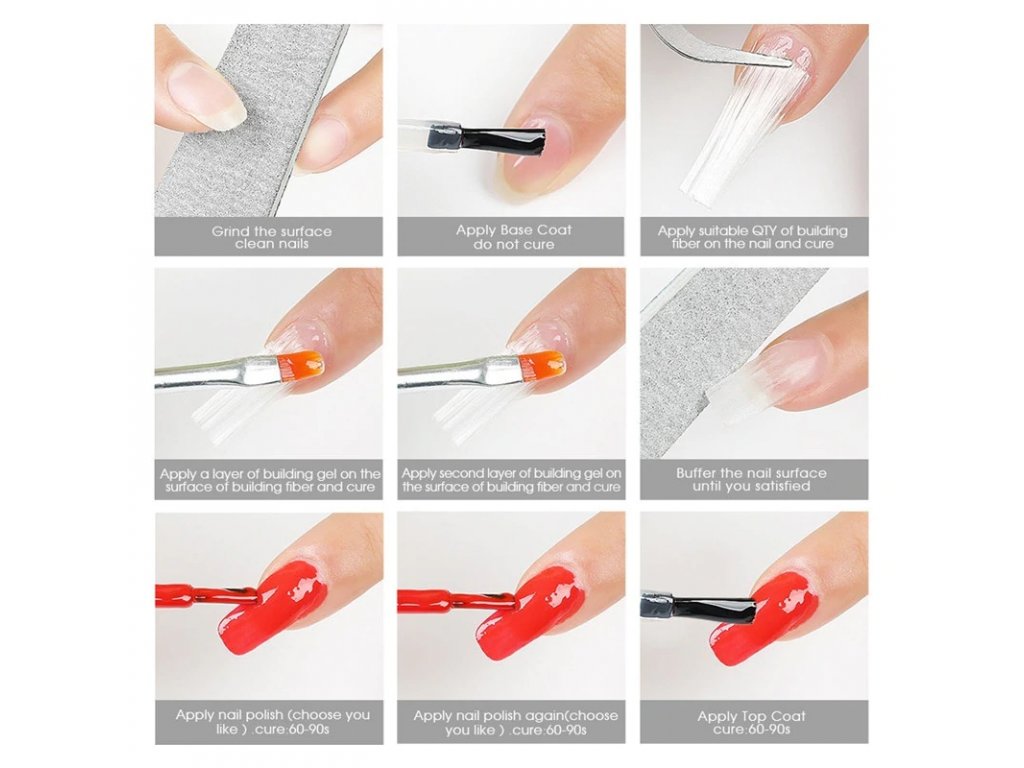 Grind the surface clean nails

Apply Base Coat do not cure

Apply suitable QTY of building fiber on the nail and cure

Apply a layer of building gel on the surface of building fiber and cure

Apply second layer of building gel on the surface of building fiber and cure

Buffer the nail surface until you satisfied

Apply nail polish (choose you like ) .cure:60-90s

Apply nail polish again(choose you like ) .cure:60-90s

Apply Top Coat cure:60-90s