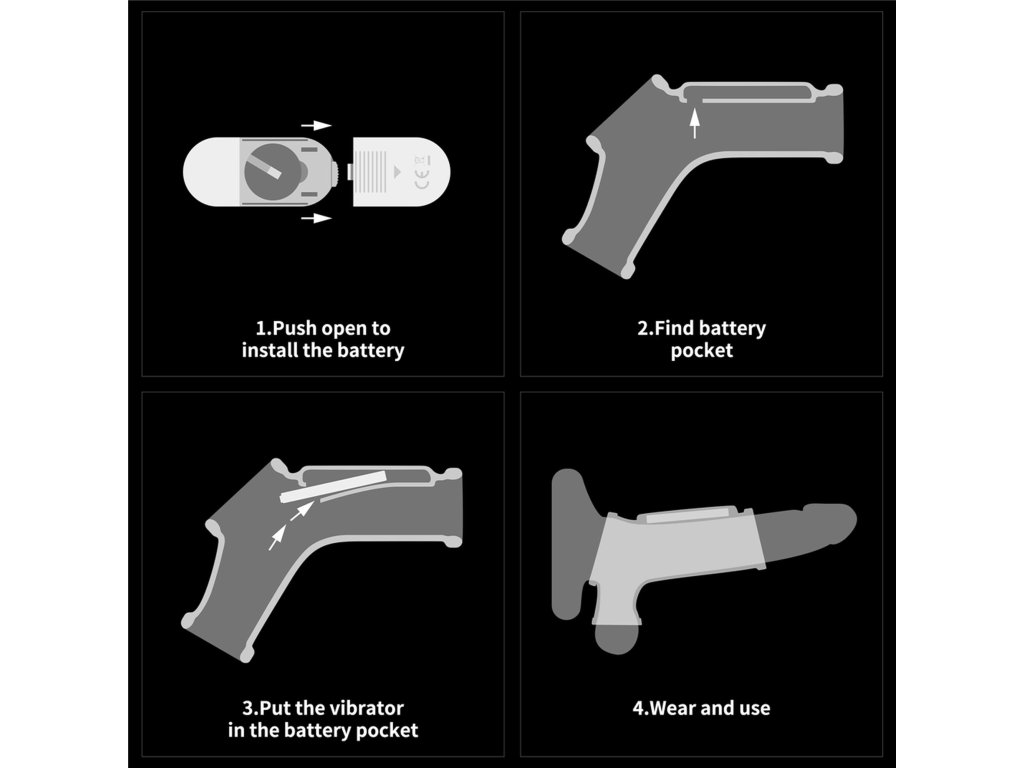 CE

1.Push open to install the battery

2.Find battery pocket

3.Put the vibrator in the battery pocket

4.Wear and use