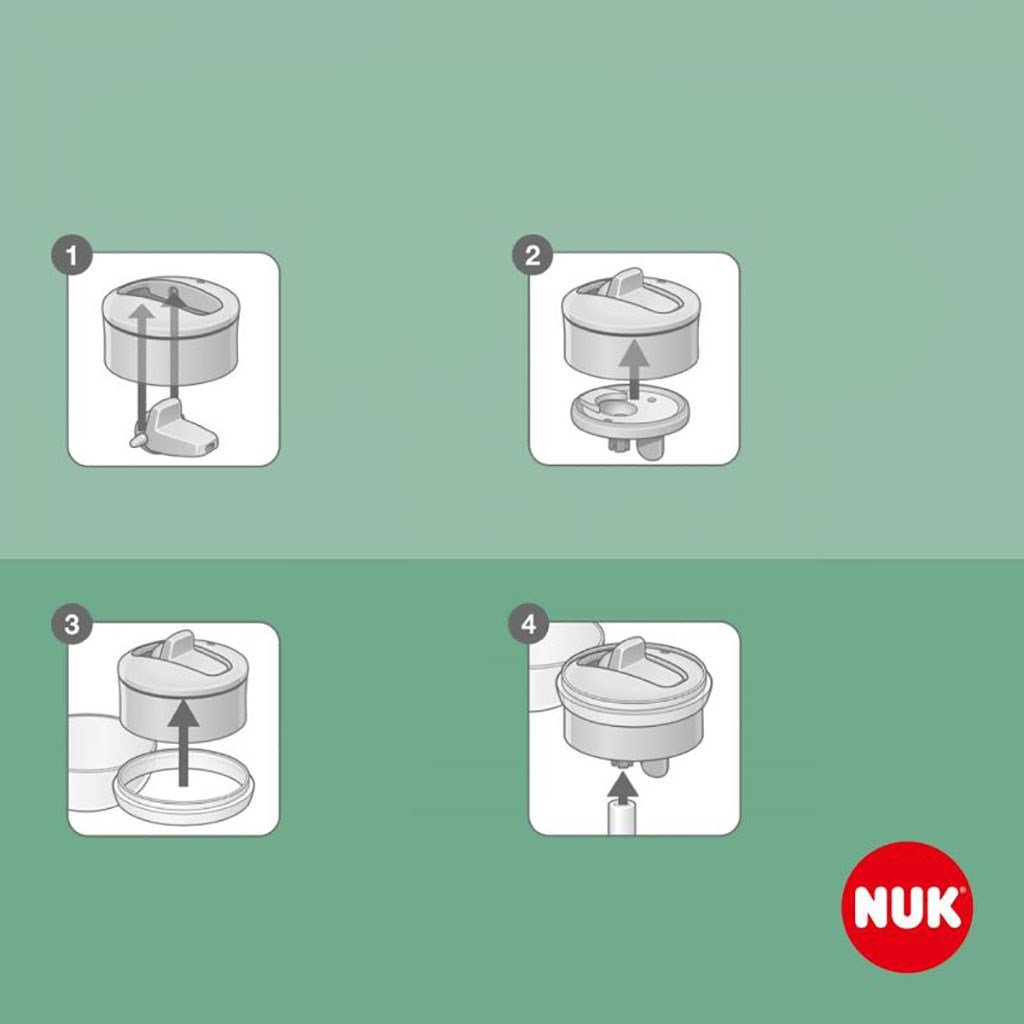 1

2

3

4

NUK®