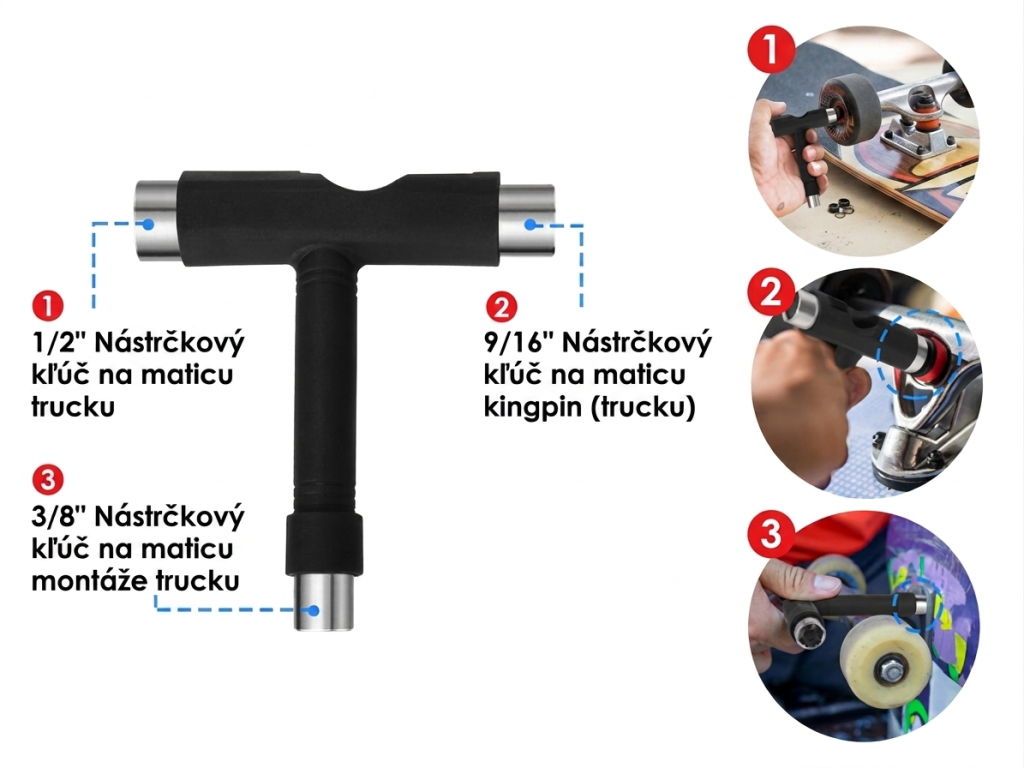 1
1/2" Nástrčkový kľúč na maticu trucku

2
9/16" Nástrčkový kľúč na maticu kingpin (trucku)

3
3/8" Nástrčkový kľúč na maticu montáže trucku

1

2

3